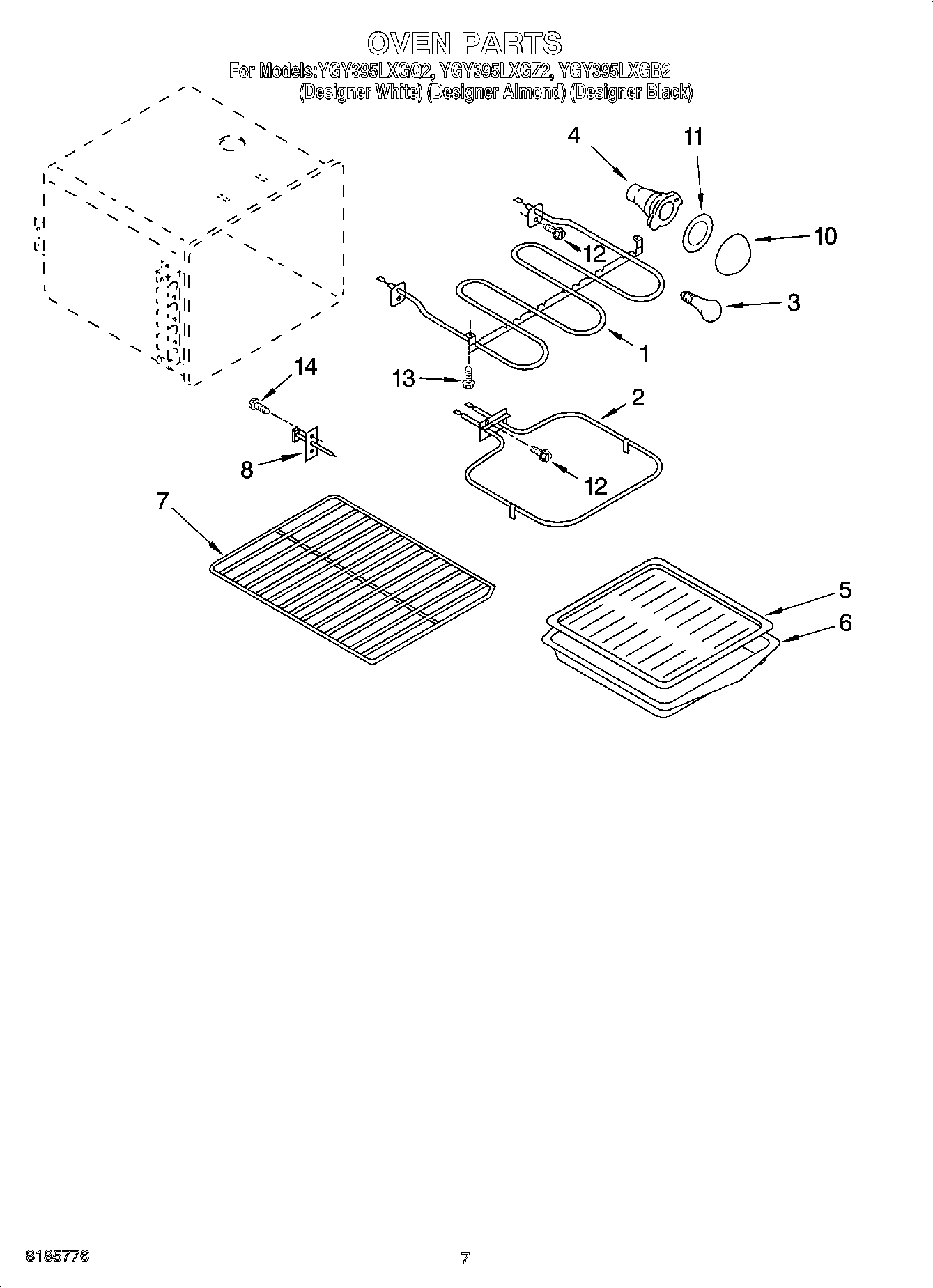 OVEN PARTS

For Models:YGY395LXGQ2, YGY395LXGZ2, YGY395LXGB2
(Designer White) (Designer Almond) (Designer Black)

4

11

12

10

3

1

14

13

2

8

12

7

5

6

8185776

7