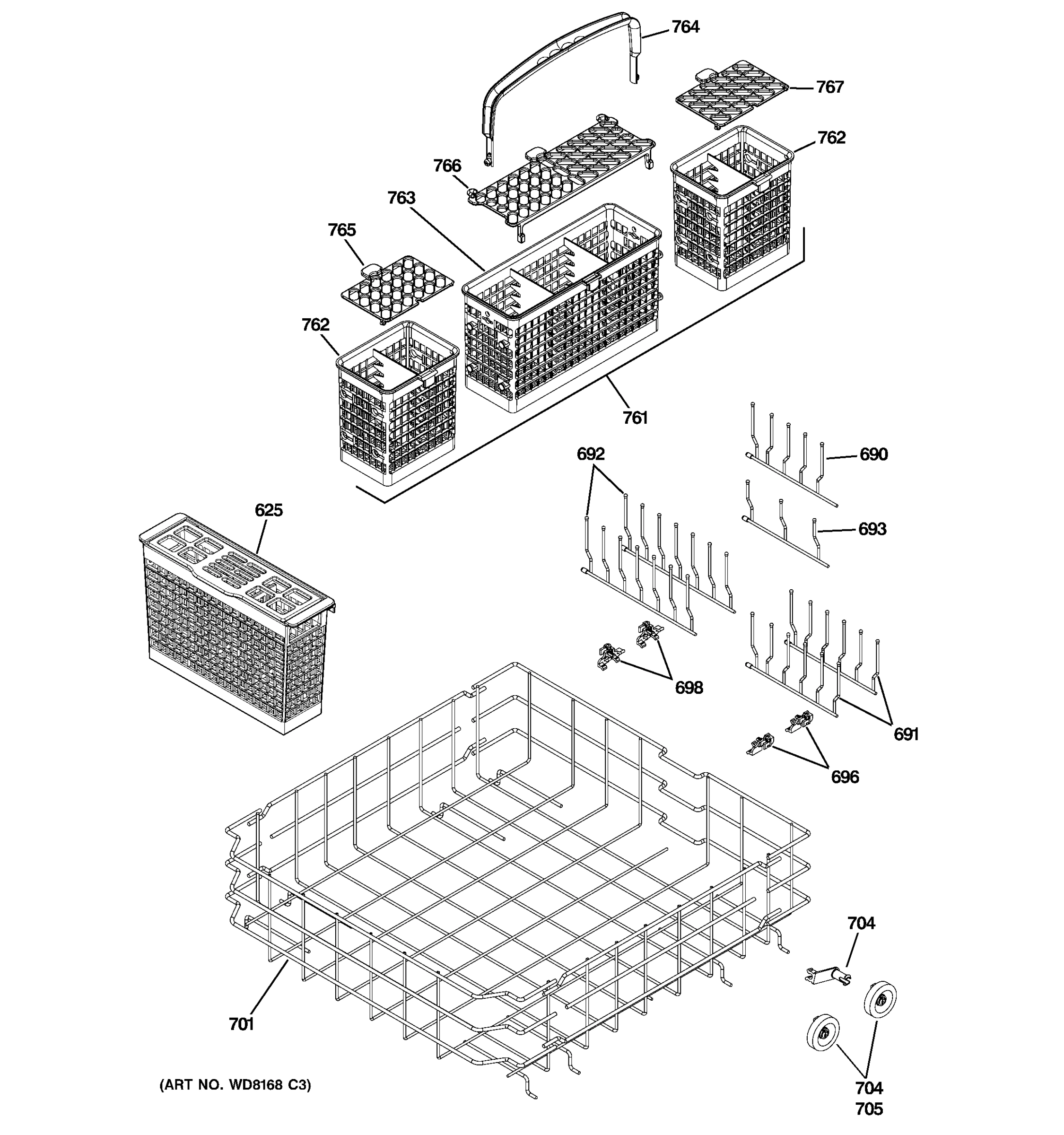 764
767
762
766
763
765
762
761
692
690
693
625
698
691
696
704
701
704
705
(ART NO. WD8168 C3)