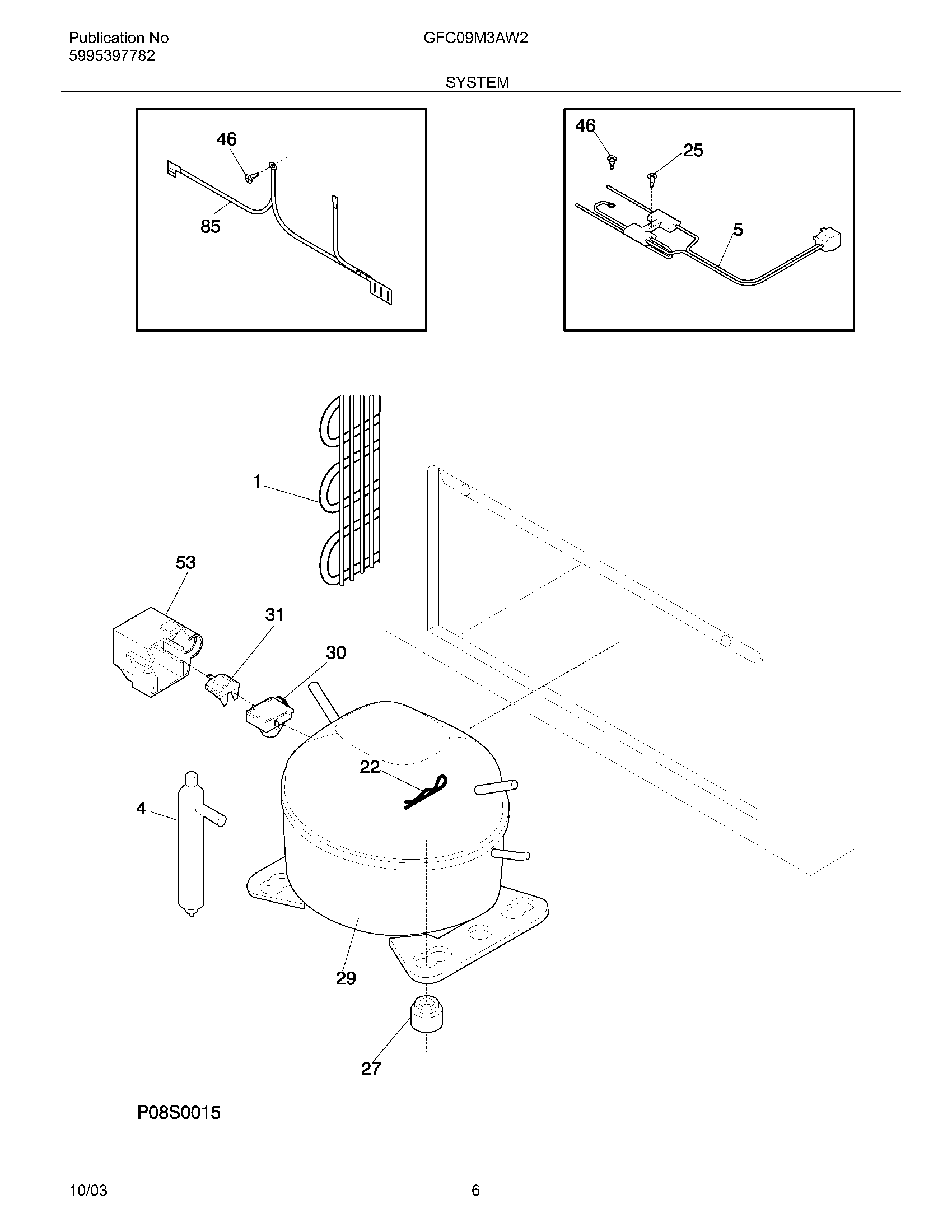 Publication No
5995397782

GFC09M3AW2

SYSTEM

46
85

46
25
5

1
53
31
30
22
4
29
27

P08S0015

10/03

6