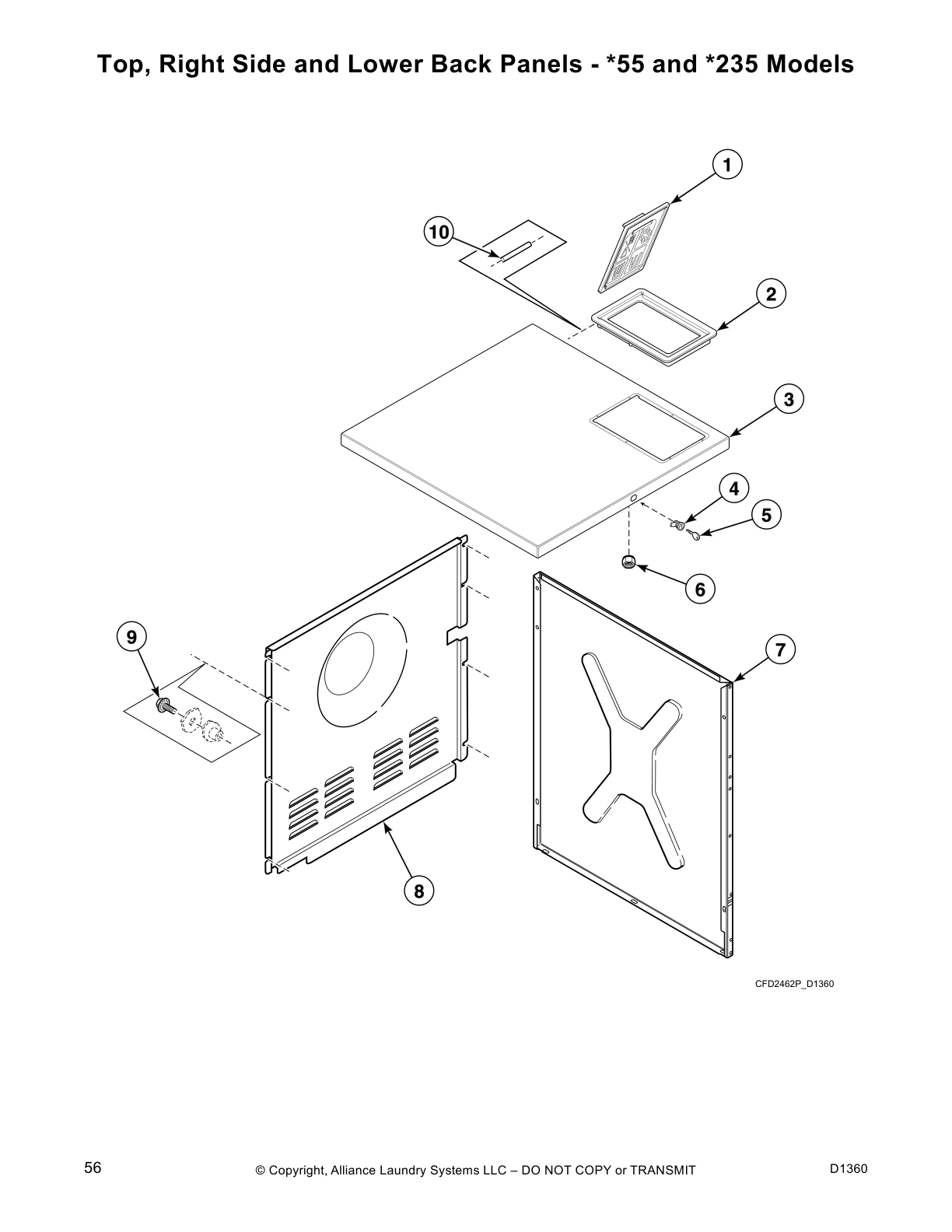 Top, Right Side and Lower Back Panels - *55 and *235 Models

1

10

2

3

4

5

6

9

7

8

CFD2462P_D1360

56

© Copyright, Alliance Laundry Systems LLC – DO NOT COPY or TRANSMIT

D1360