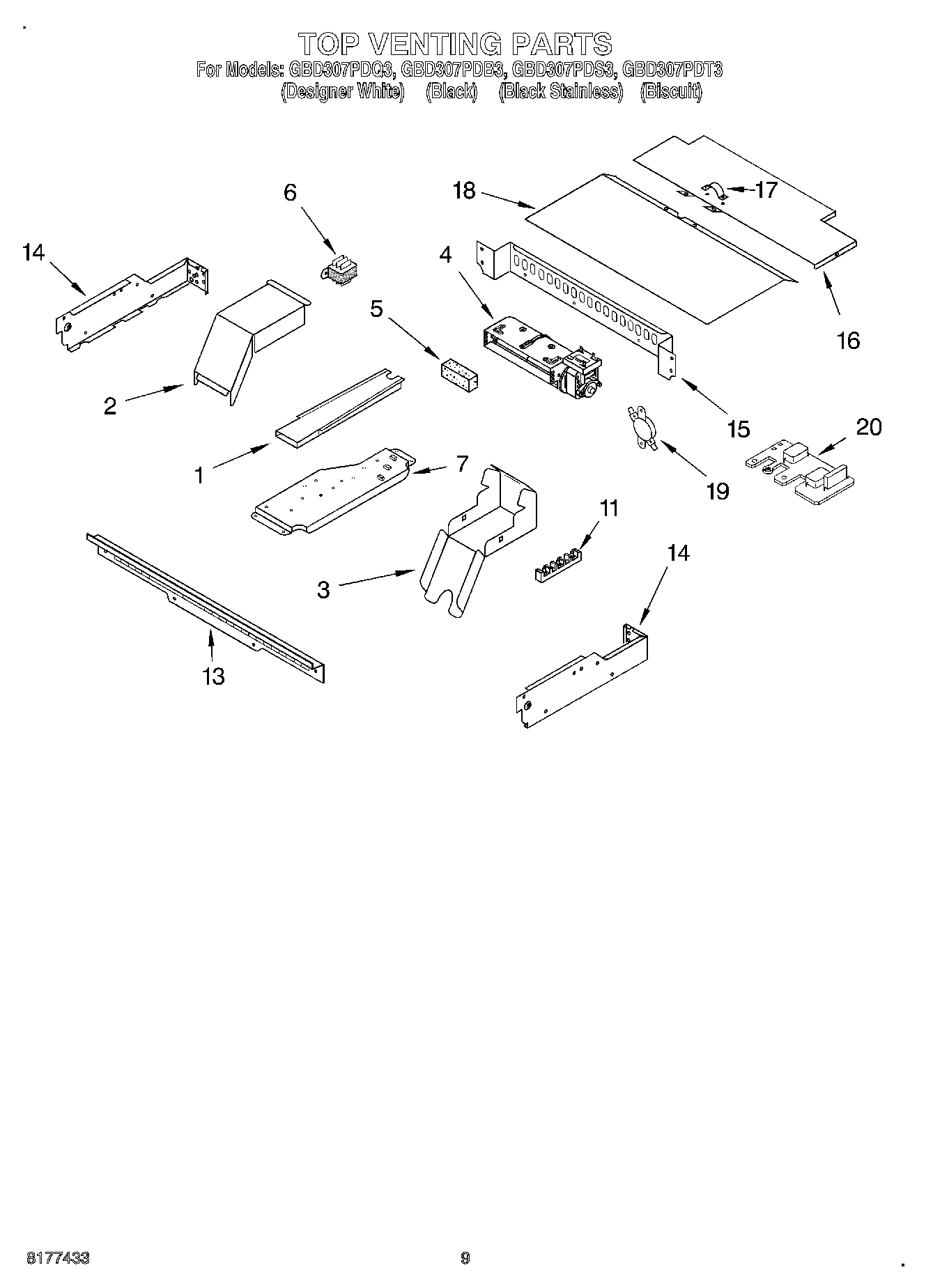 TOP VENTING PARTS

For Models: GBD307PDQ3, GBD307PDB3, GBD307PDS3, GBD307PDT3
(Designer White) (Black) (Black Stainless) (Biscuit)

6
18
17
14
4
5
16
2
15
20
1
7
19
11
14
3
13

8177433
9