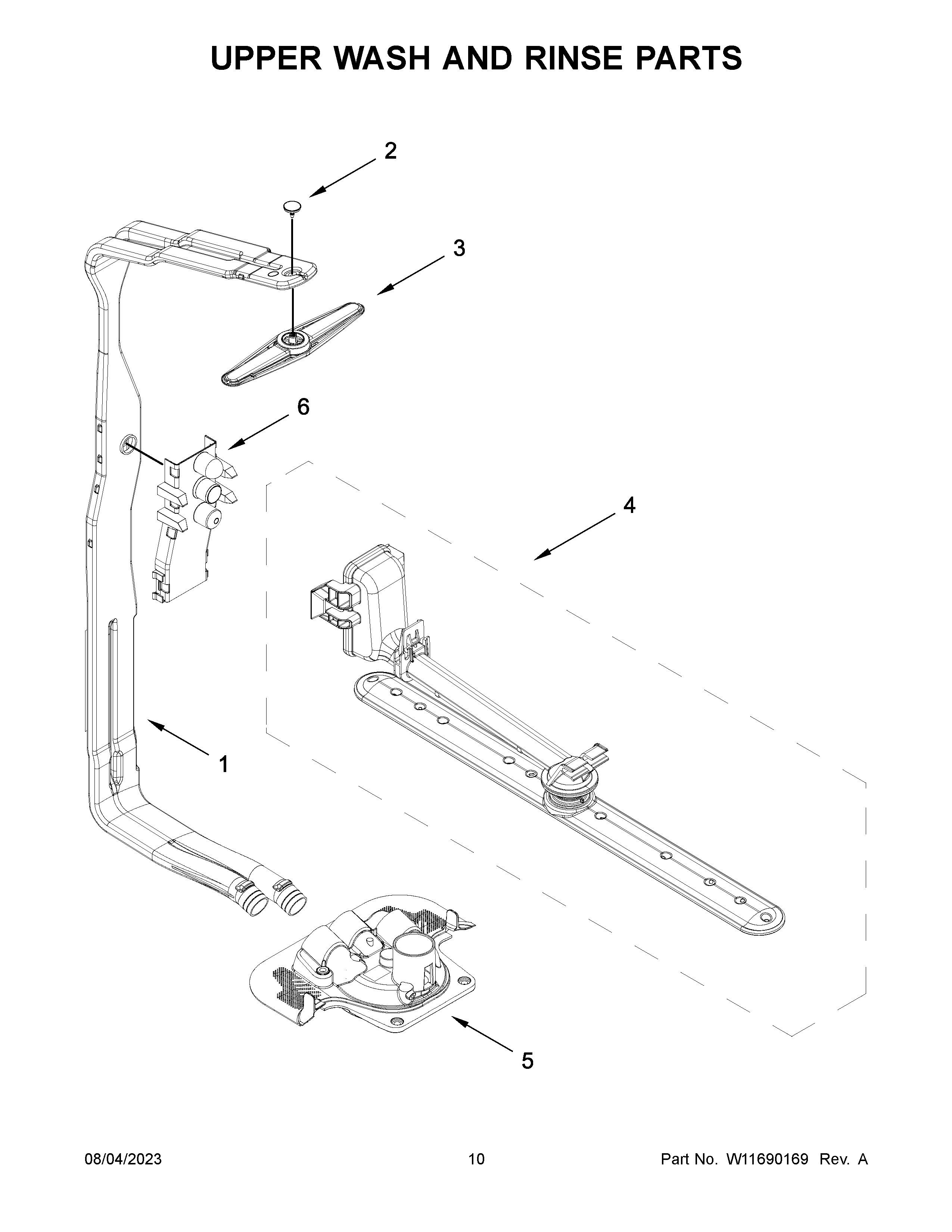 UPPER WASH AND RINSE PARTS

2

3

6

4

1

5

08/04/2023 10 Part No. W11690169 Rev. A