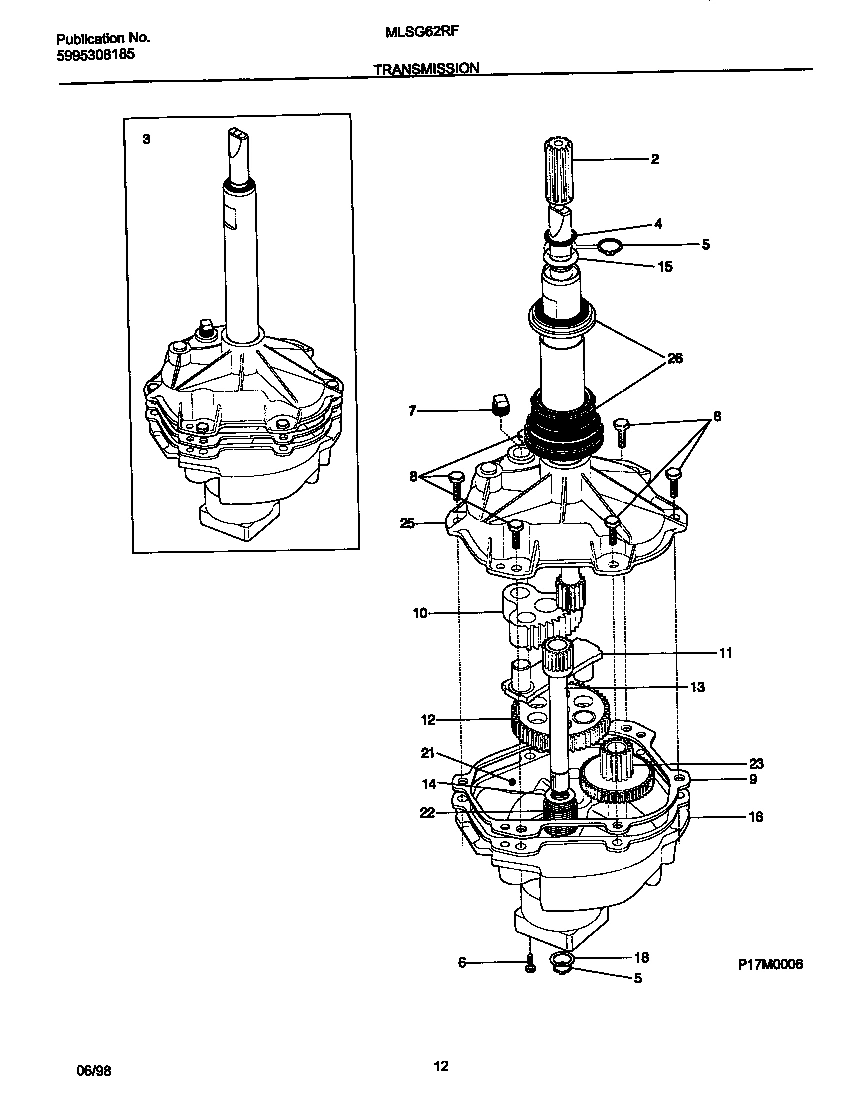 Publication No.
5995308185

MLSG62RF

TRANSMISSION

3

2
4
5
15
26
7
8
8
25
10
11
13
12
21
14
22
23
9
16
6
18
5

P17M0006

06/98

12