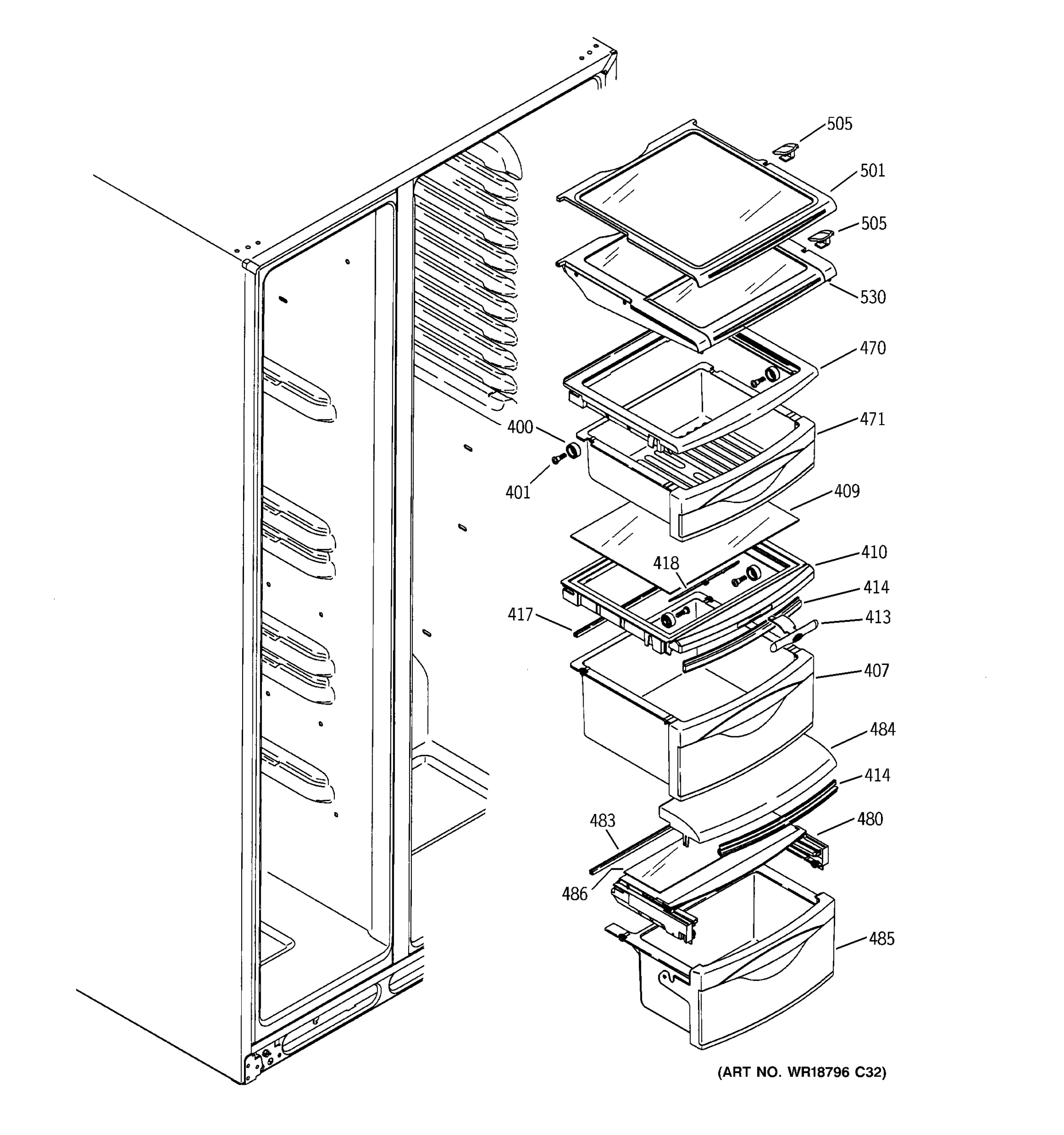 505
501
505
530
470
471
400
401
409
410
418
414
417
413
407
484
414
483
480
486
485
(ART NO. WR18796 C32)