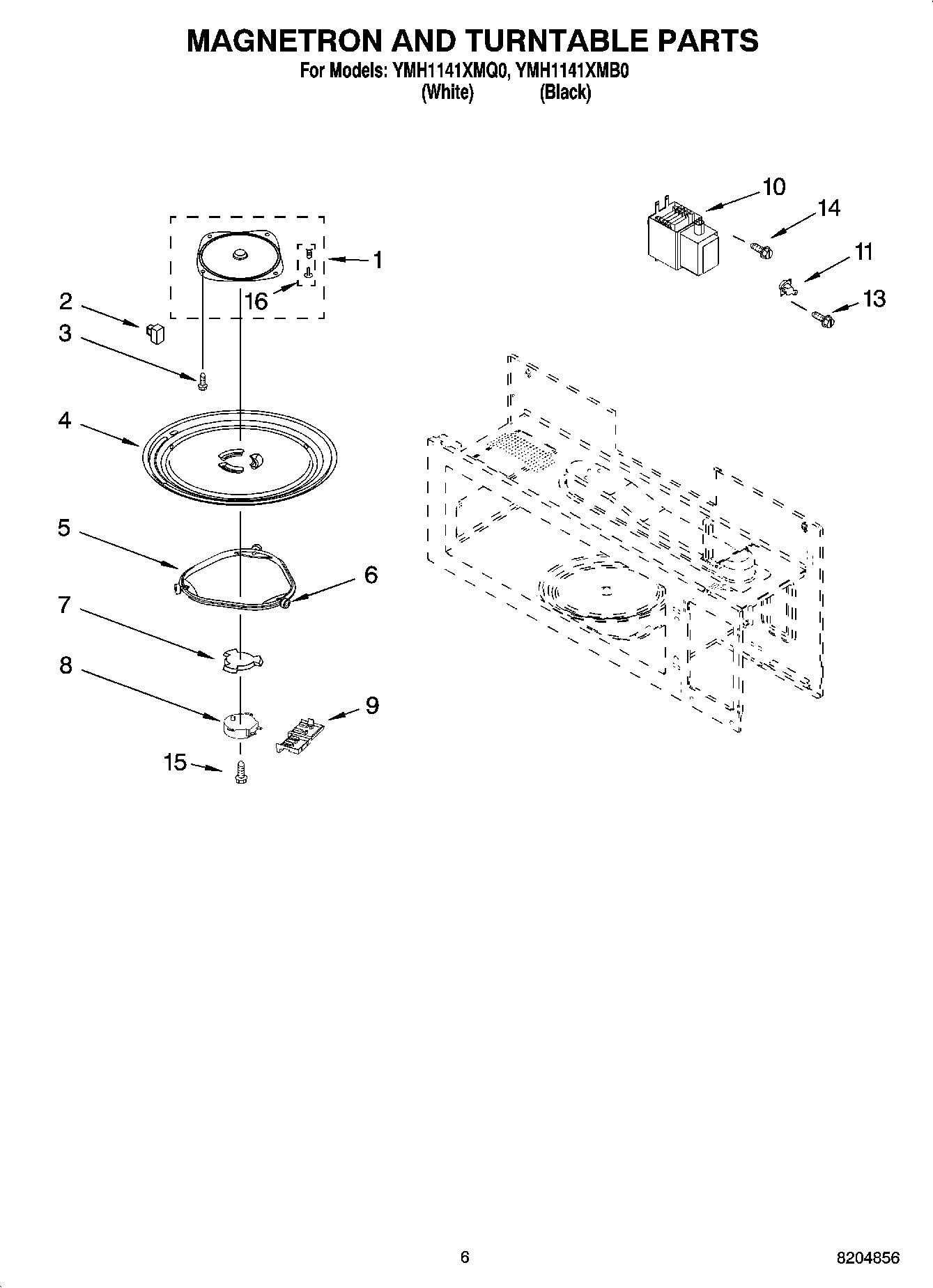 MAGNETRON AND TURNTABLE PARTS
For Models: YMH1141XMQ0, YMH1141XMB0
(White) (Black)

10
14
11
13
1
16
2
3
4
5
6
7
8
9
15

6

8204856