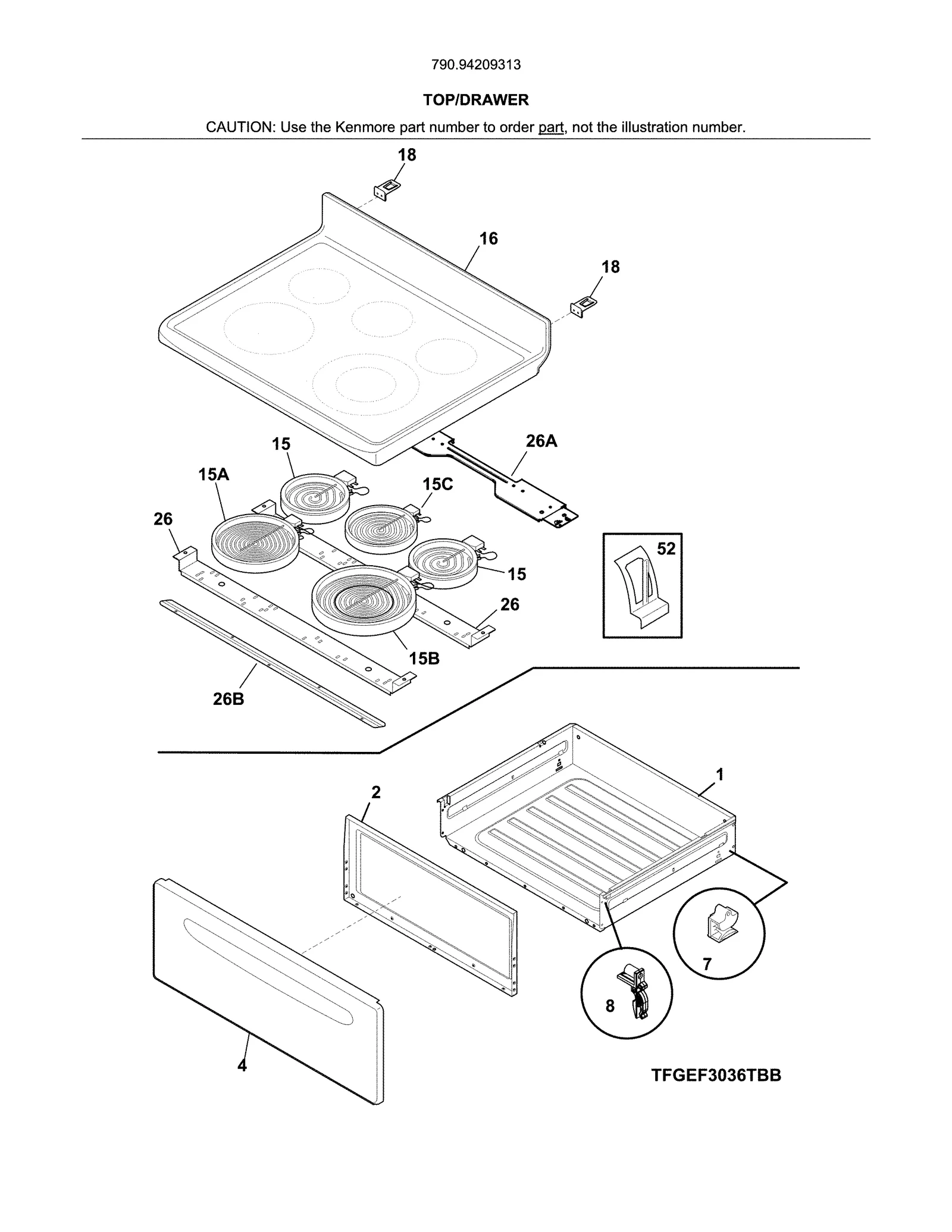 790.94209313

TOP/DRAWER

CAUTION: Use the Kenmore part number to order part, not the illustration number.

18

16

18

15

26A

15A

15C

26

52

15

26

15B

26B

1

2

7

8

4

TFGEF3036TBB