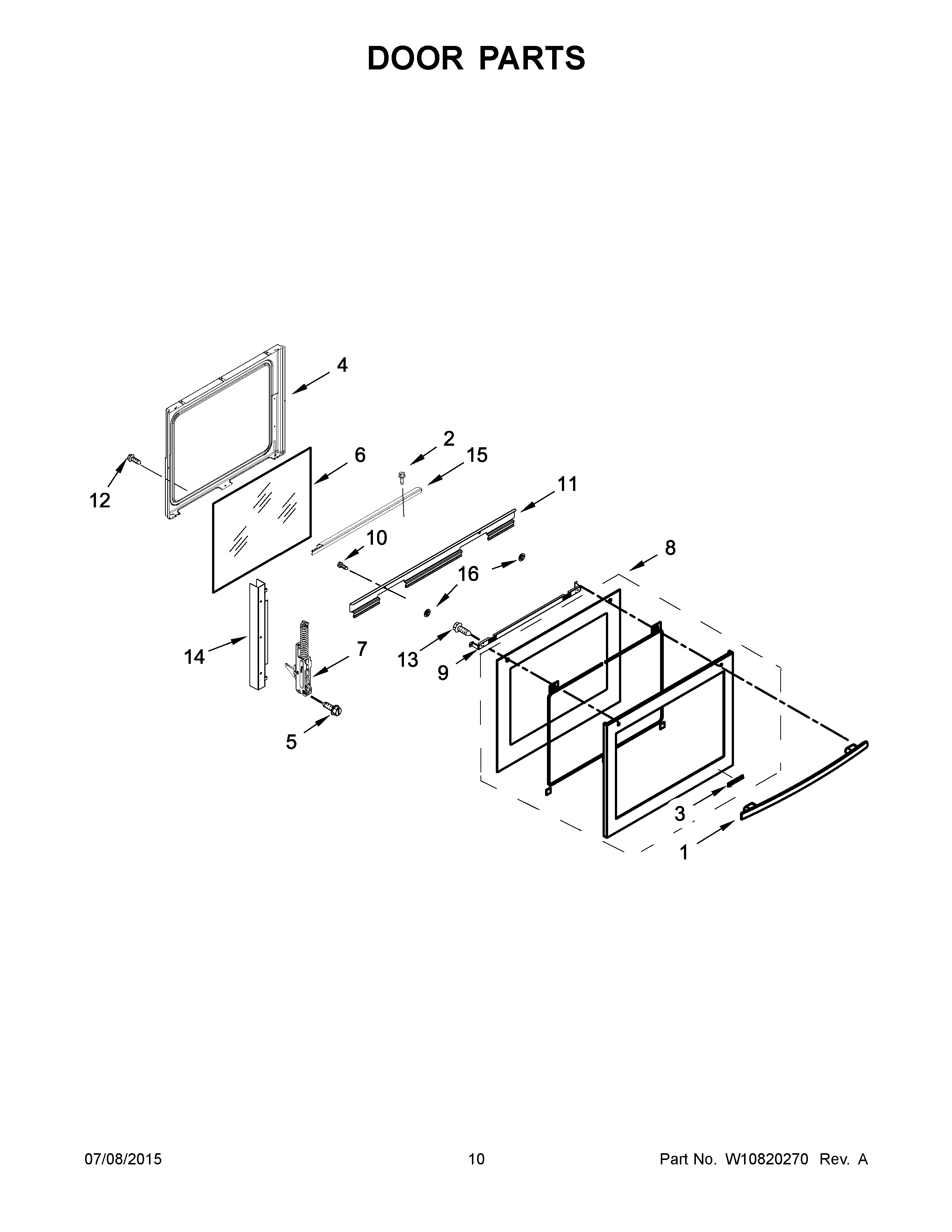 DOOR PARTS

4

2

6

15

12

11

10

8

16

14

7

13

9

5

3

1

07/08/2015

10

Part No. W10820270 Rev. A