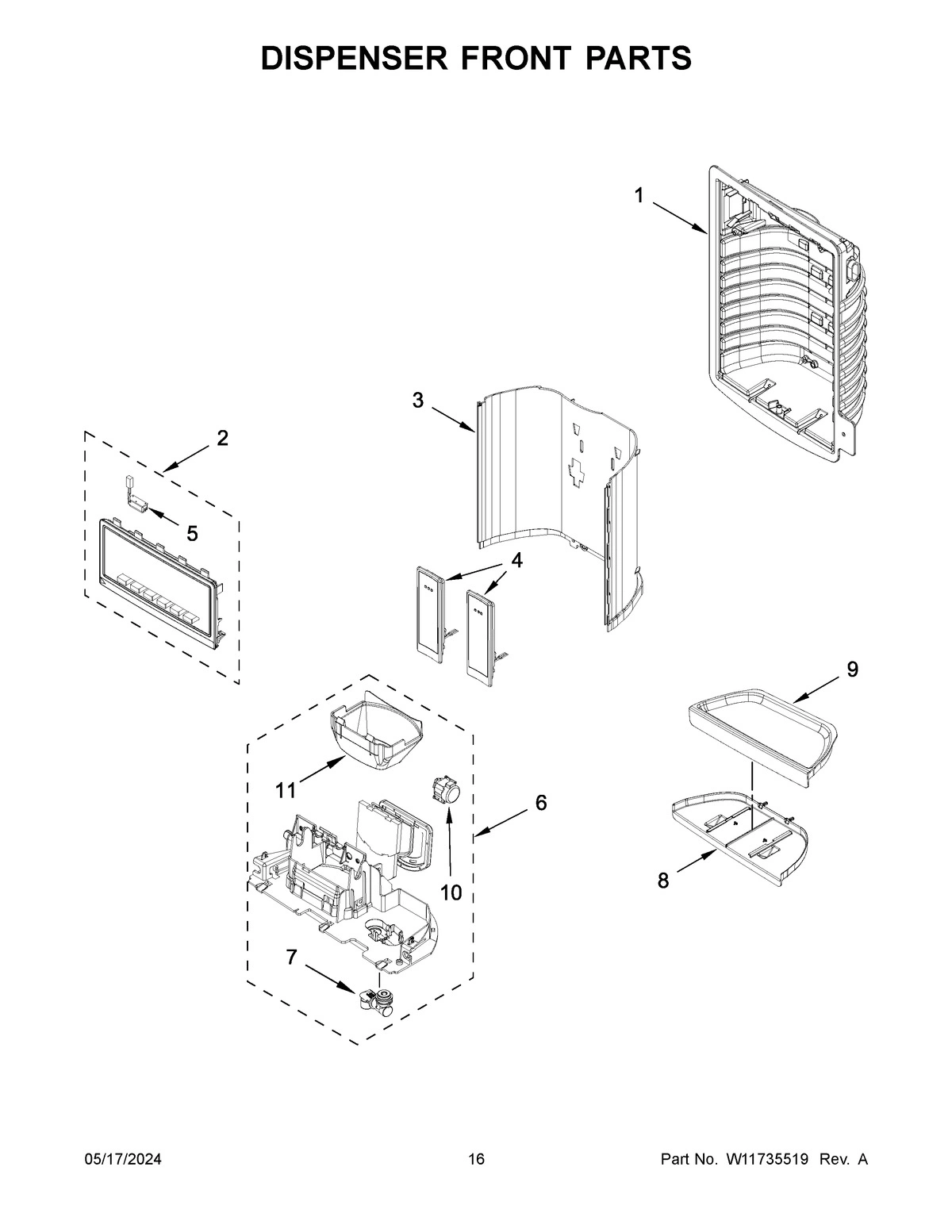 DISPENSER FRONT PARTS

1

3

2

5

4

9

11

6

10

8

7

05/17/2024

16

Part No. W11735519 Rev. A