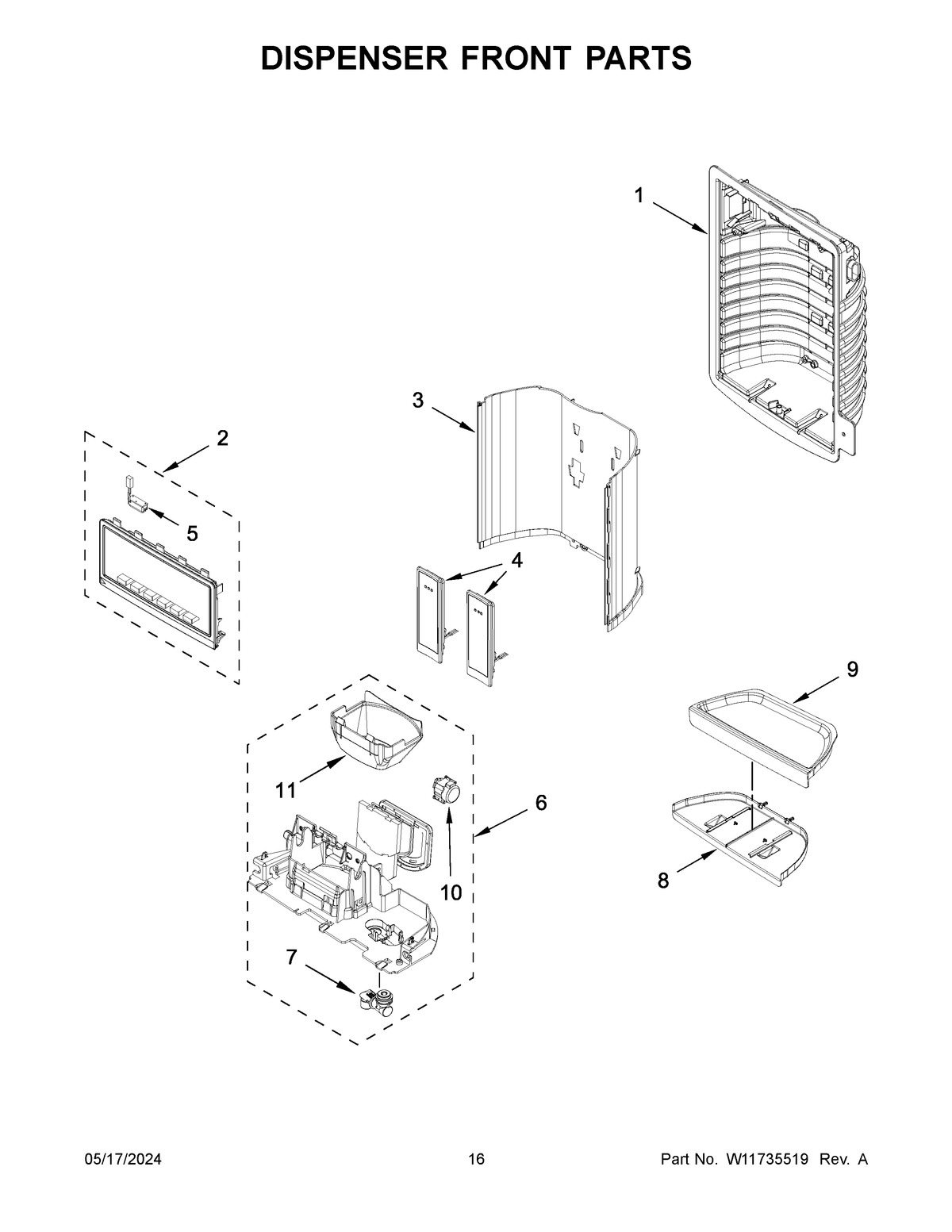 DISPENSER FRONT PARTS

1

3

2

5

4

9

11

6

10

8

7

05/17/2024

16

Part No. W11735519 Rev. A