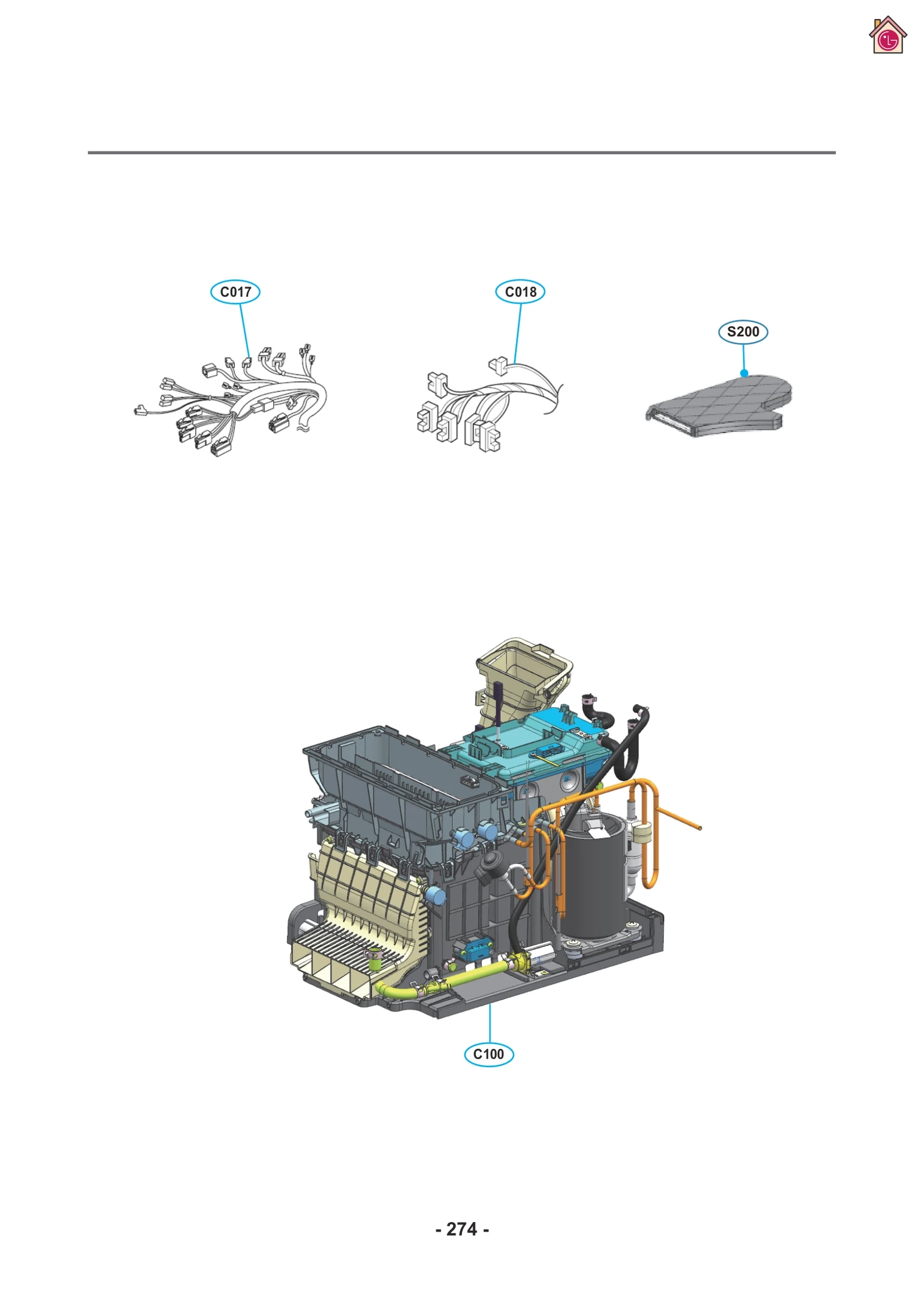 C017

C018

S200

C100

- 274 -