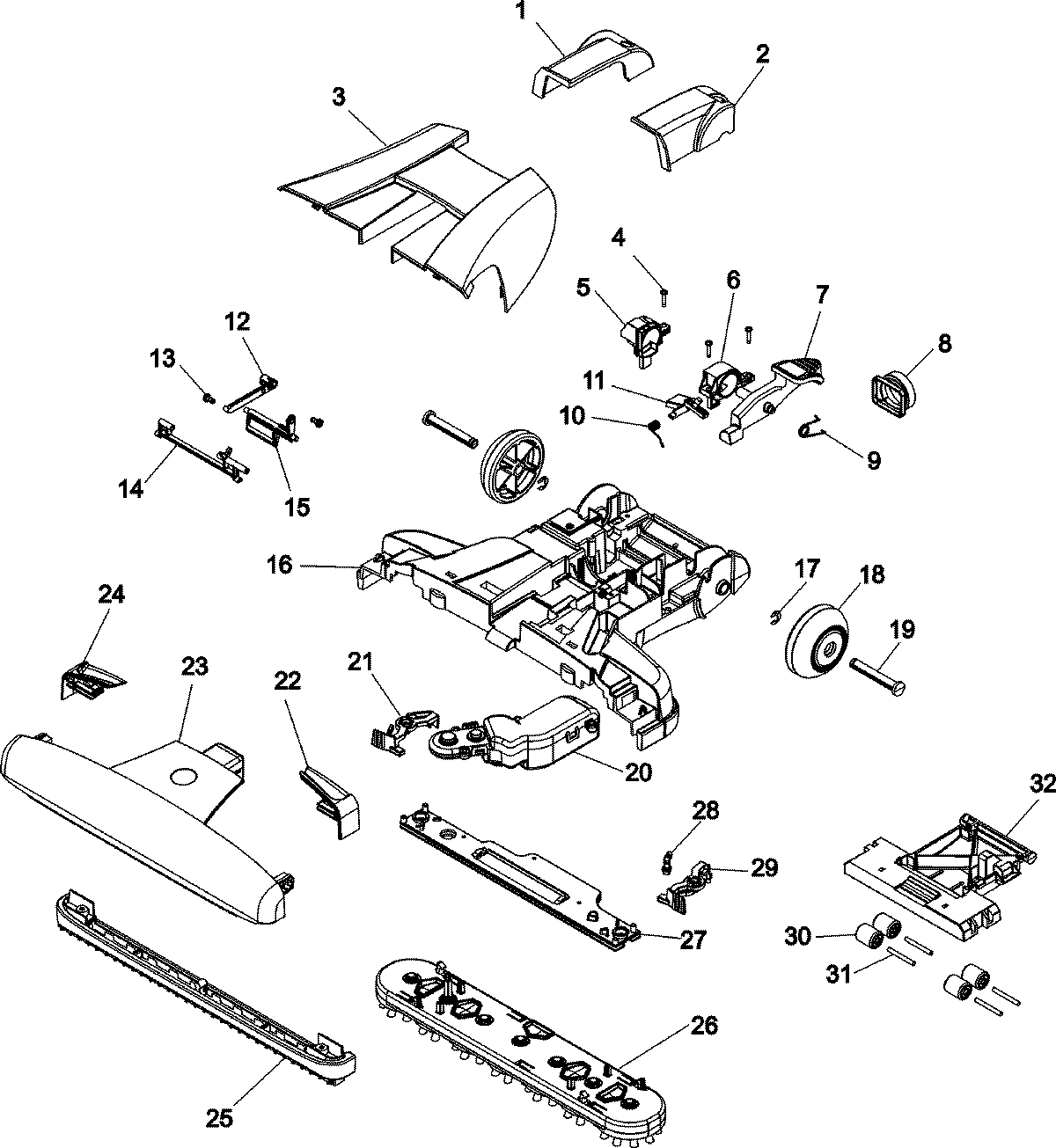 1
2
3
4
5
6
7
8
12
13
11
10
9
14
15
16
17
18
19
24
23
22
21
20
28
29
32
27
30
31
25
26