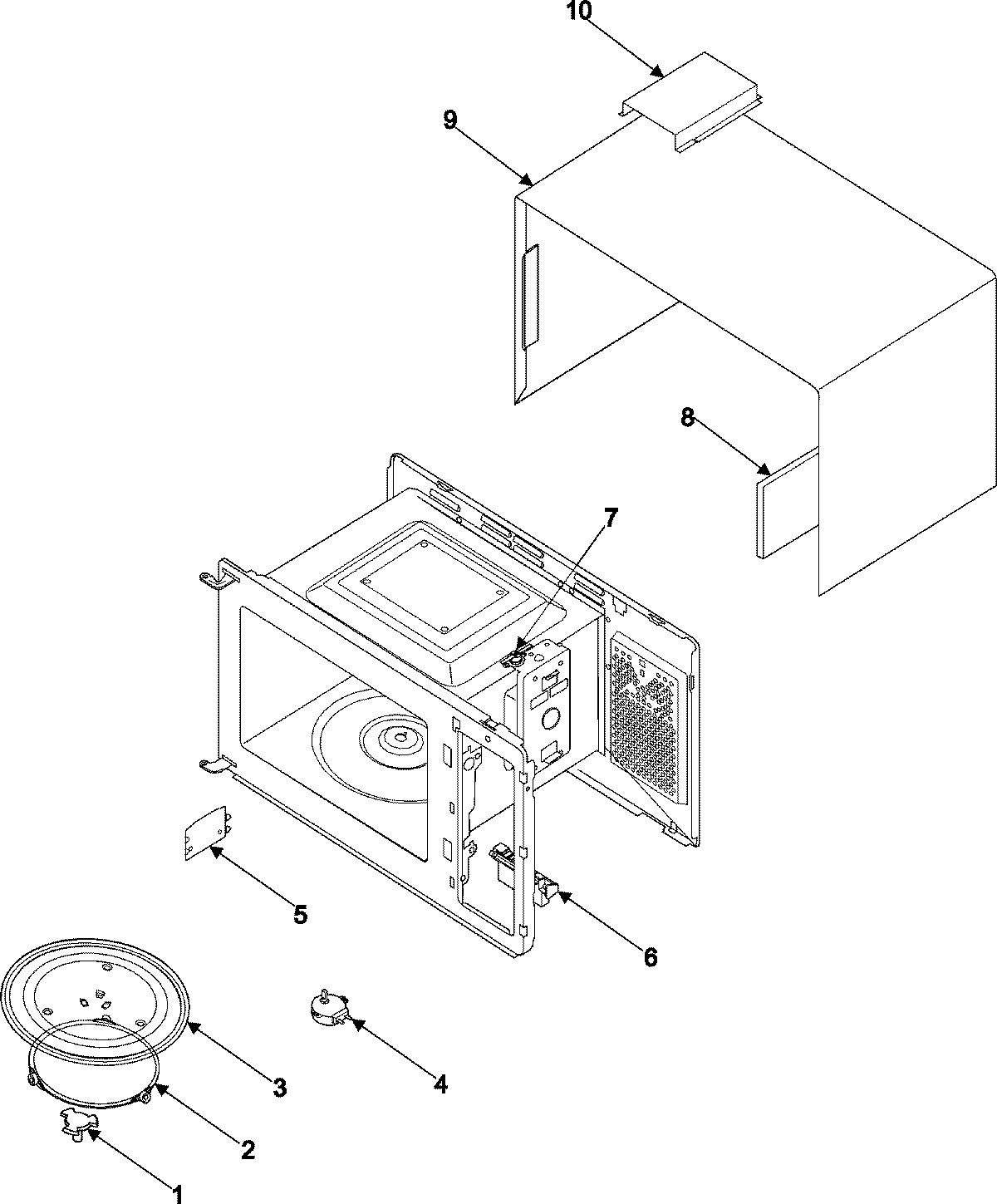 10
9
8
7
5
6
3
4
2
1