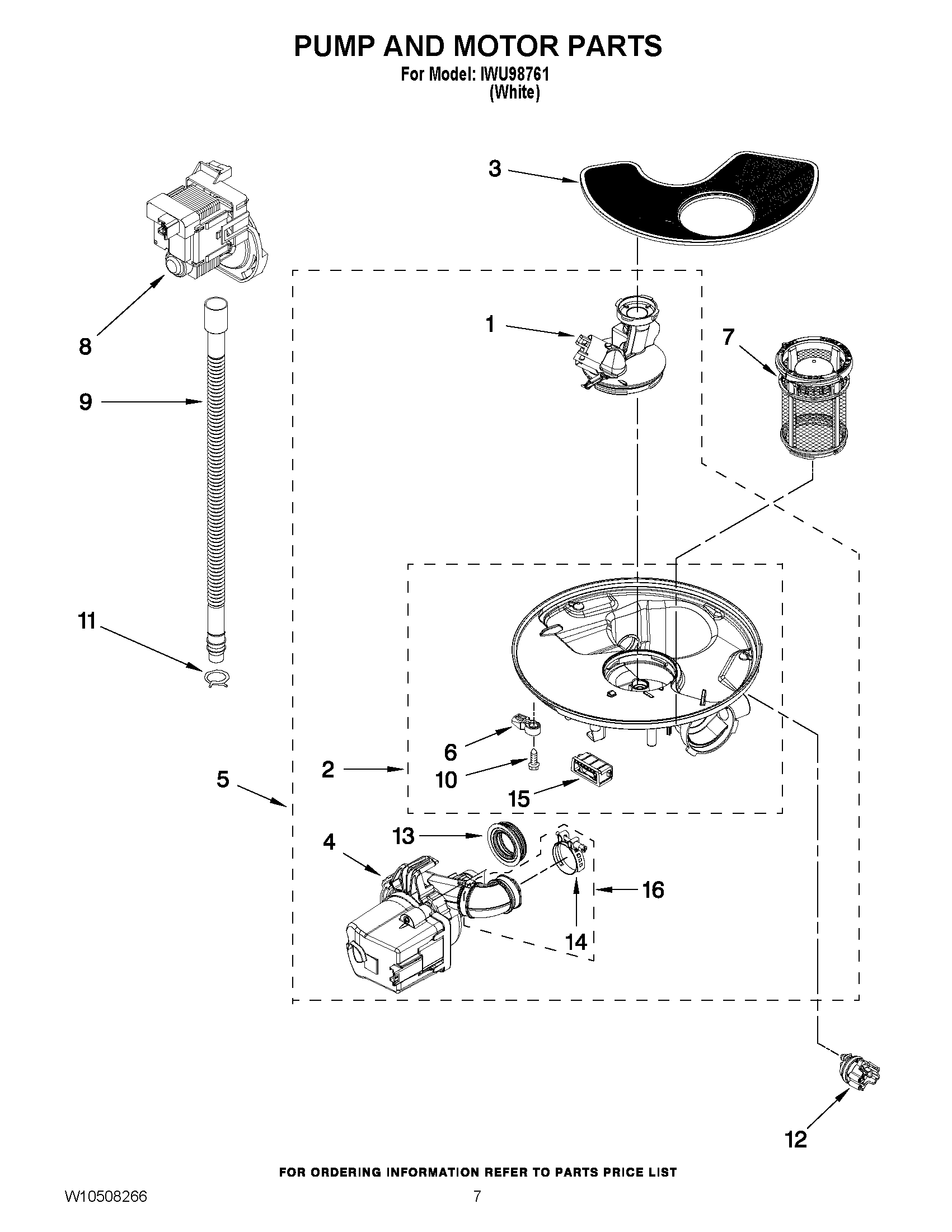 PUMP AND MOTOR PARTS

For Model: IWU98761
(White)

3

8

1

7

9

11

6

2

10

5

15

13

4

16

14

12

FOR ORDERING INFORMATION REFER TO PARTS PRICE LIST

W10508266

7