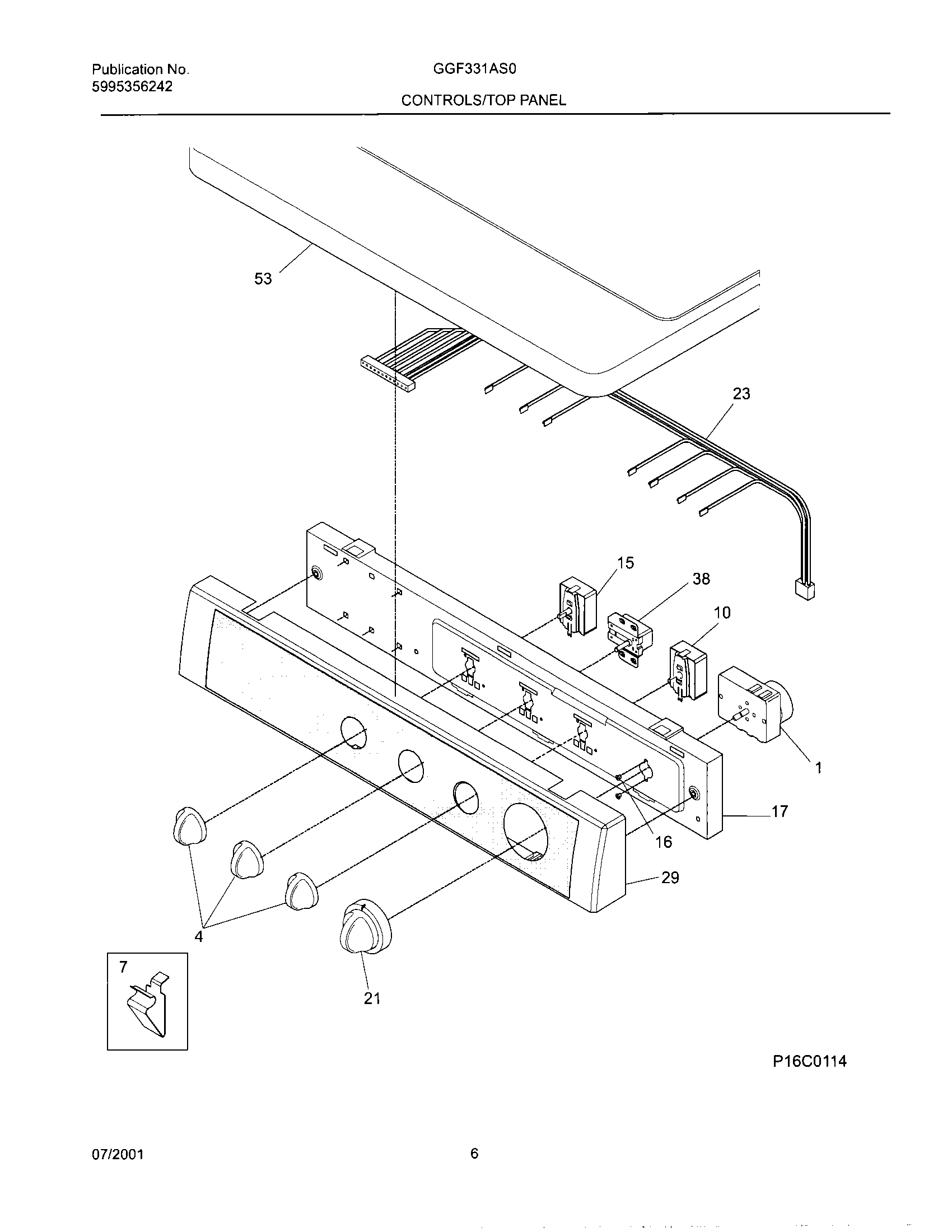 Publication No.
5995356242

GGF331AS0

CONTROLS/TOP PANEL

53

23

15

38

10

1

17

16

29

4

21

7

P16C0114

07/2001

6