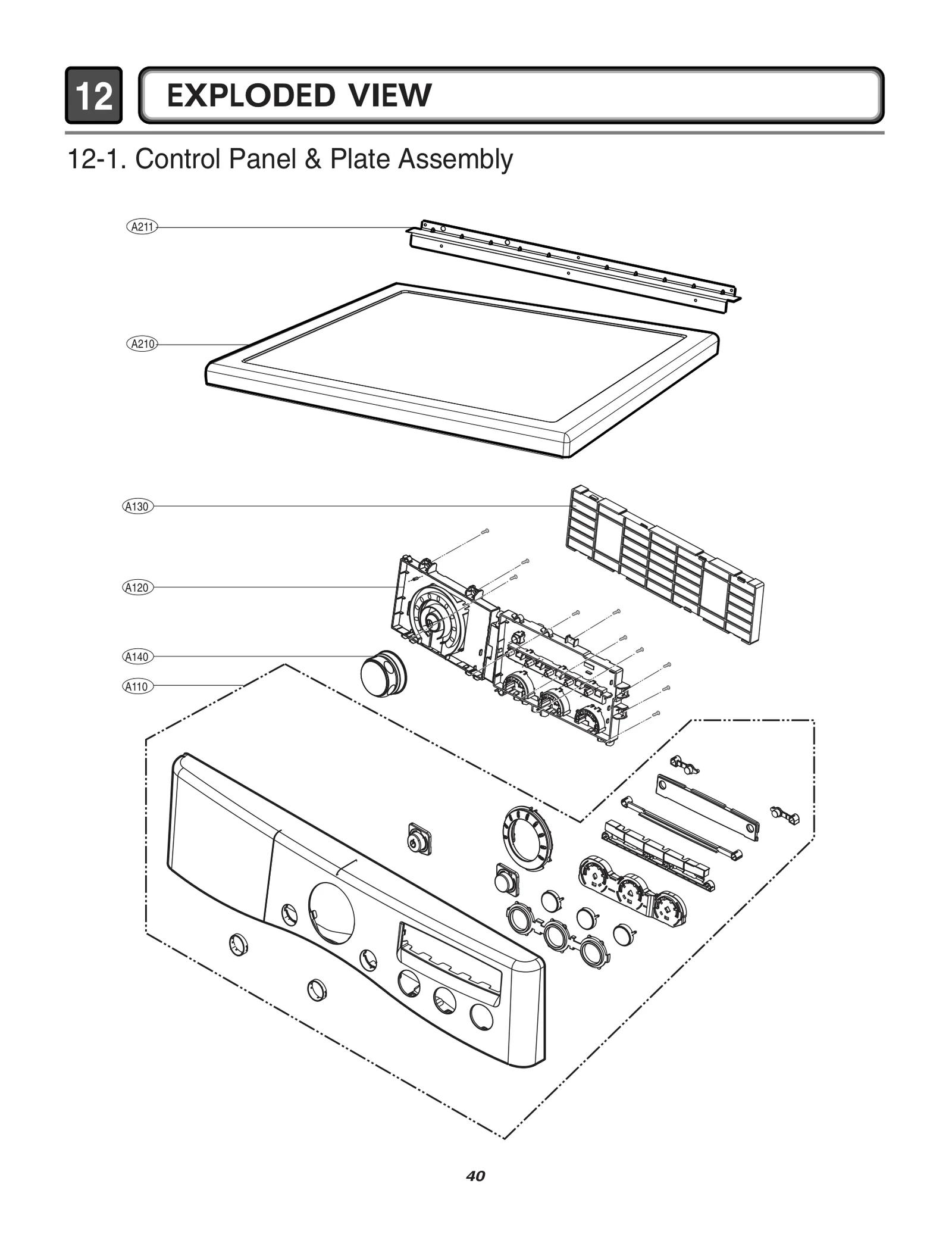 12 EXPLODED VIEW

12-1. Control Panel & Plate Assembly

A211

A210

A130

A120

A140

A110

40