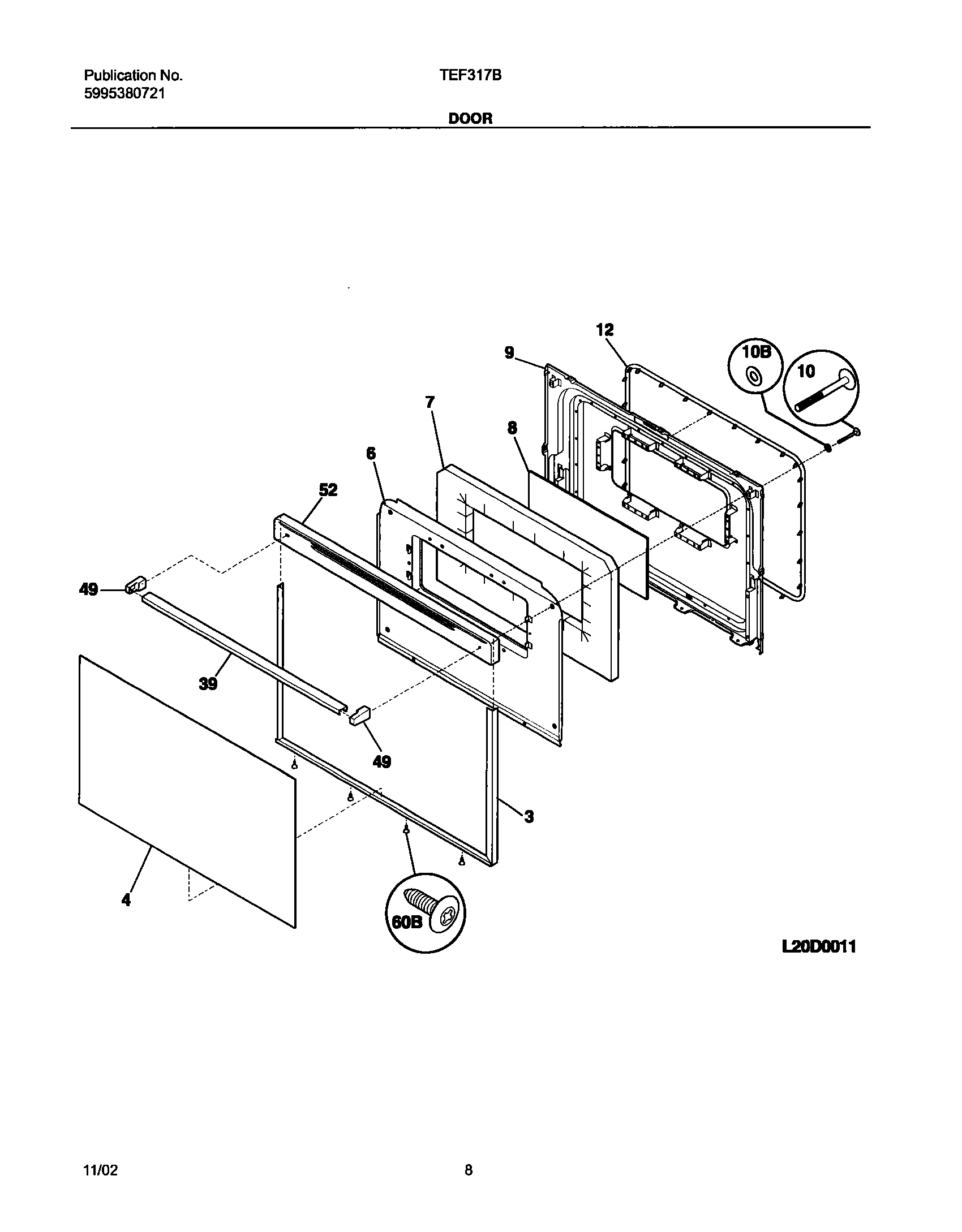 Publication No.
5995380721

TEF317B

DOOR

12
9
10B
10
7
8
6
52
49
39
49
3
4
60B

L20D0011

11/02

8