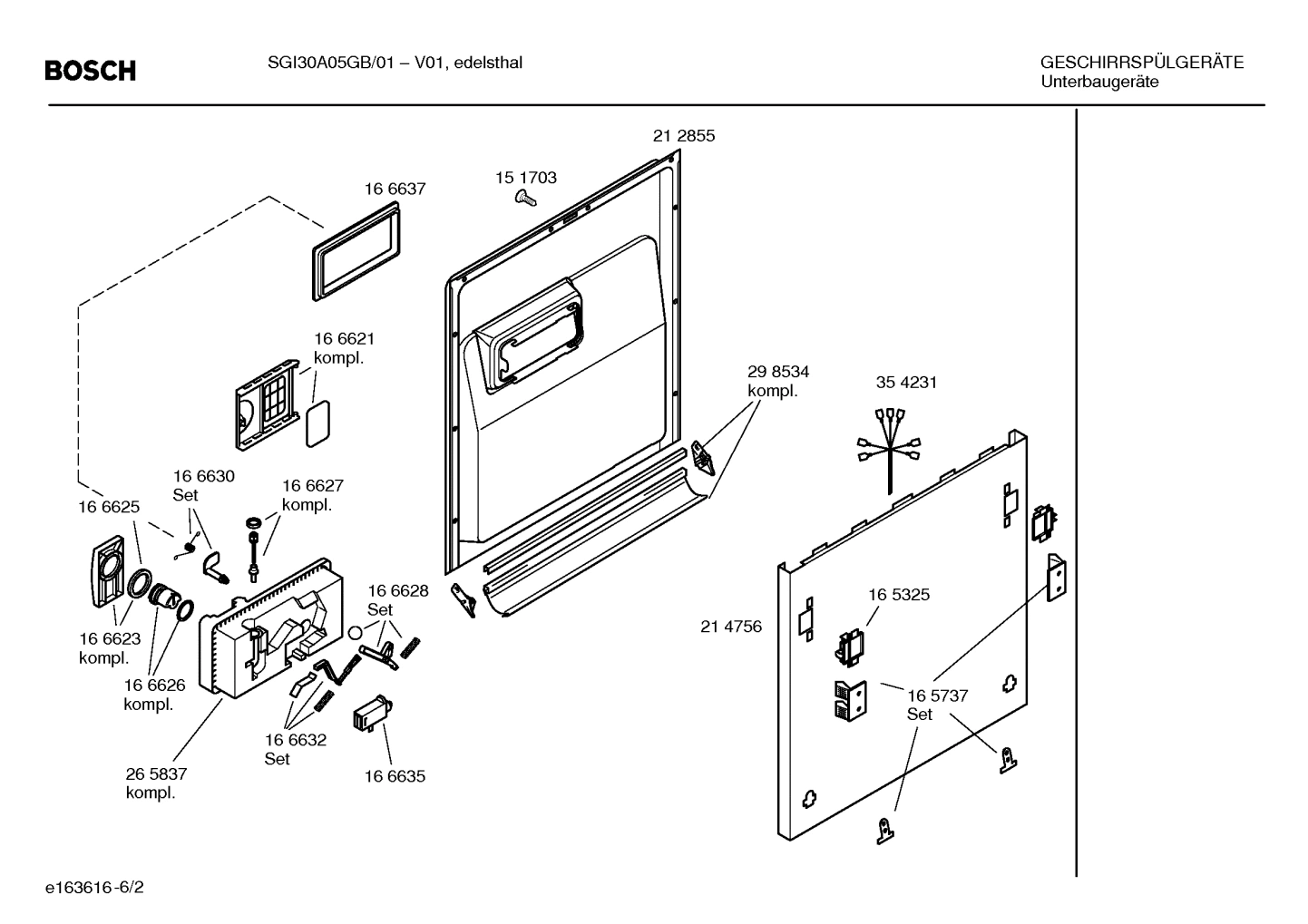 BOSCH

SGI30A05GB/01 – V01, edelsthal

GESCHIRRSPÜLGERÄTE
Unterbaugeräte

21 2855

15 1703

16 6637

16 6621
kompl.

29 8534
kompl.

35 4231

16 6630
Set

16 6627
kompl.

16 6625

16 6628
Set

16 5325

21 4756

16 6623
kompl.

16 6626
kompl.

16 5737
Set

16 6632
Set

26 5837
kompl.

16 6635

e163616-6/2