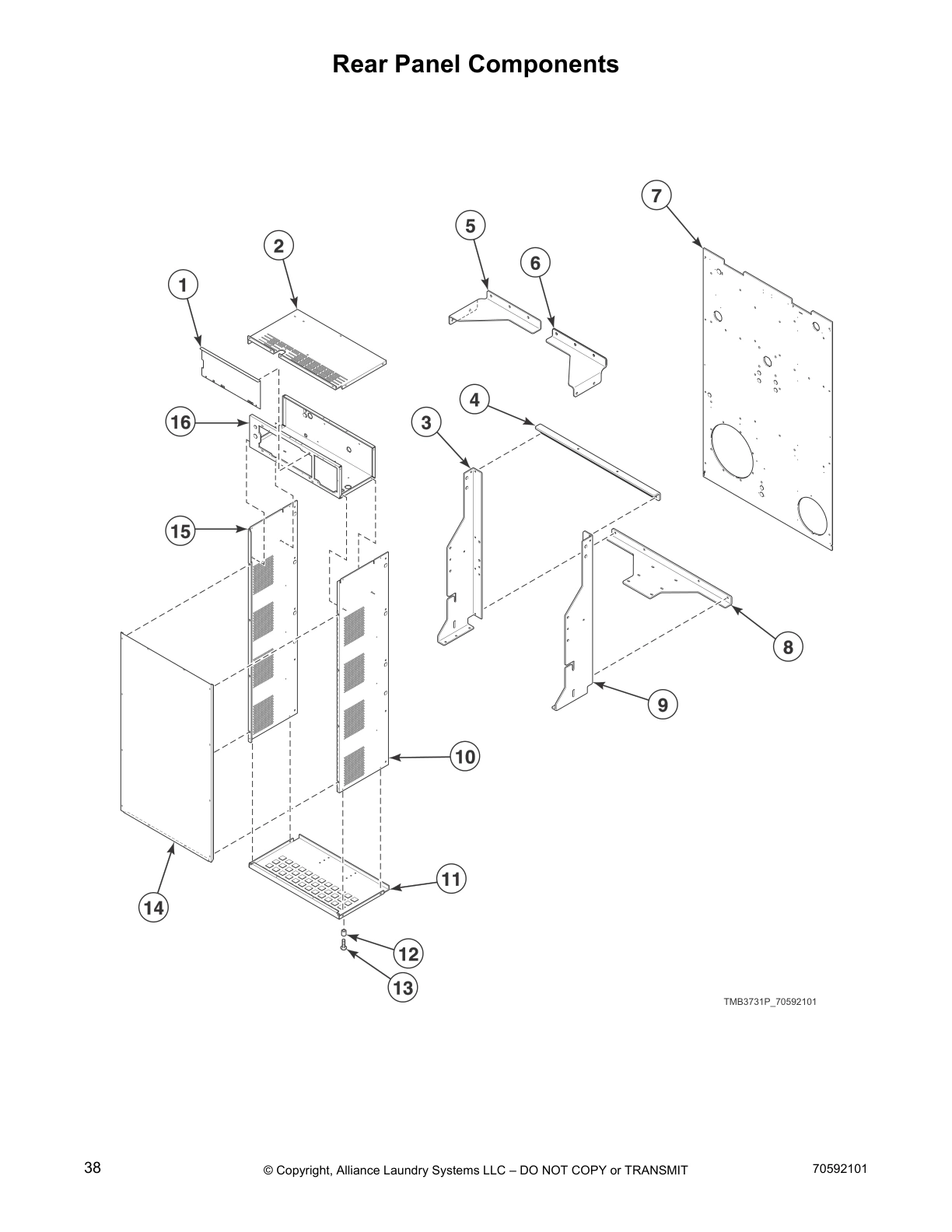 Rear Panel Components

7
5
2
6
1
4
16
3
15
8
9
10
11
14
12
13

TMB3731P_70592101

38
© Copyright, Alliance Laundry Systems LLC – DO NOT COPY or TRANSMIT
70592101