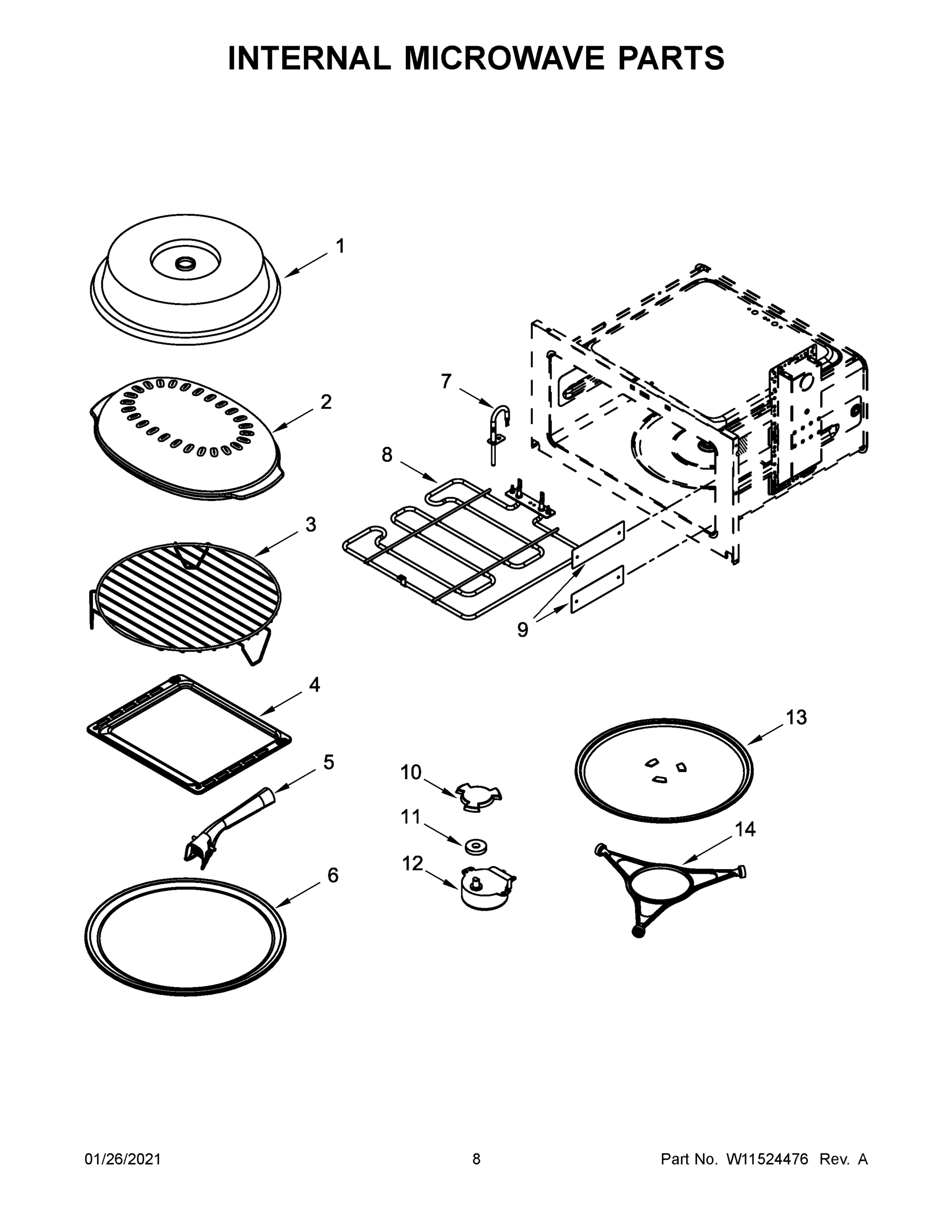 INTERNAL MICROWAVE PARTS

1

2

3

4

5

6

7

8

9

10

11

12

13

14

01/26/2021

8

Part No. W11524476 Rev. A