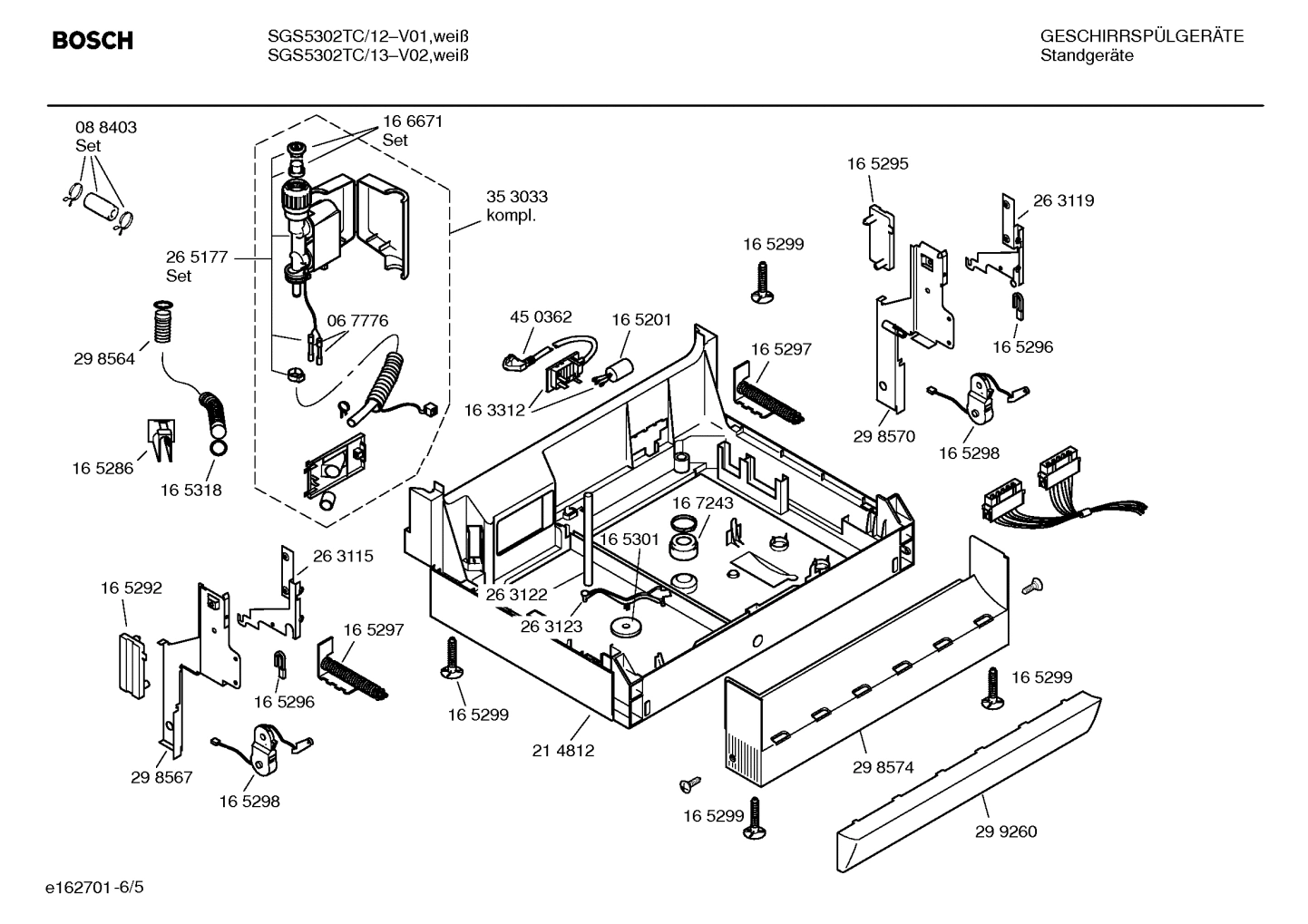 BOSCH

SGS5302TC/12–V01,weiß
SGS5302TC/13–V02,weiß

GESCHIRRSPÜLGERÄTE
Standgeräte

08 8403
Set

16 6671
Set

35 3033
kompl.

26 5177
Set

06 7776

29 8564

16 5286

16 5318

45 0362

16 5201

16 3312

16 5299

16 5297

16 5295

26 3119

16 5296

29 8570

16 5298

16 7243

16 5301

26 3122

26 3123

26 3115

16 5292

16 5297

16 5296

29 8567

16 5298

16 5299

21 4812

16 5299

29 8574

16 5299

29 9260

e162701-6/5