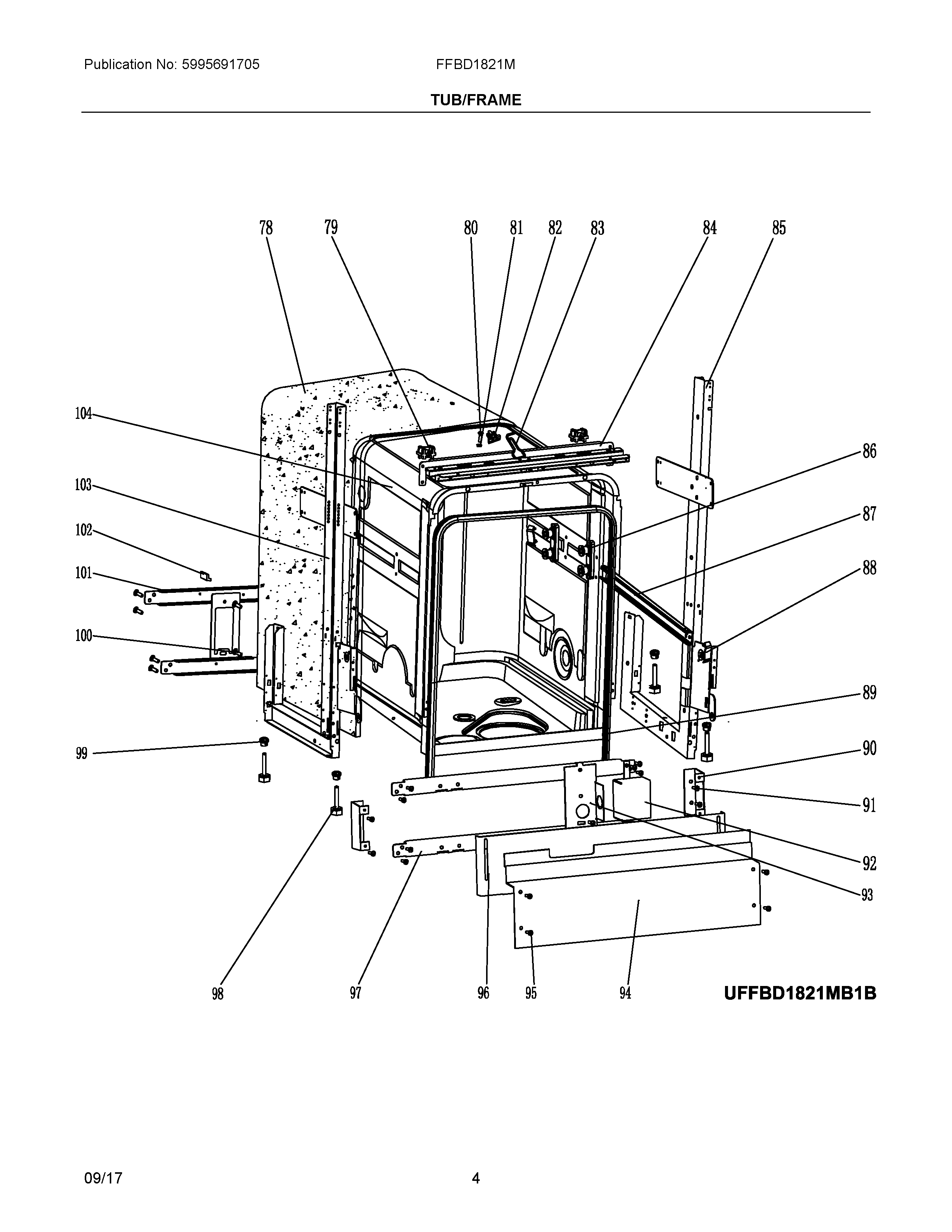 Publication No: 5995691705

FFBD1821M

TUB/FRAME

78 79 80 81 82 83 84 85

104

103

102

101

100

99

86

87

88

89

90

91

92

93

98 97 96 95 94

UFFBD1821MB1B

09/17

4