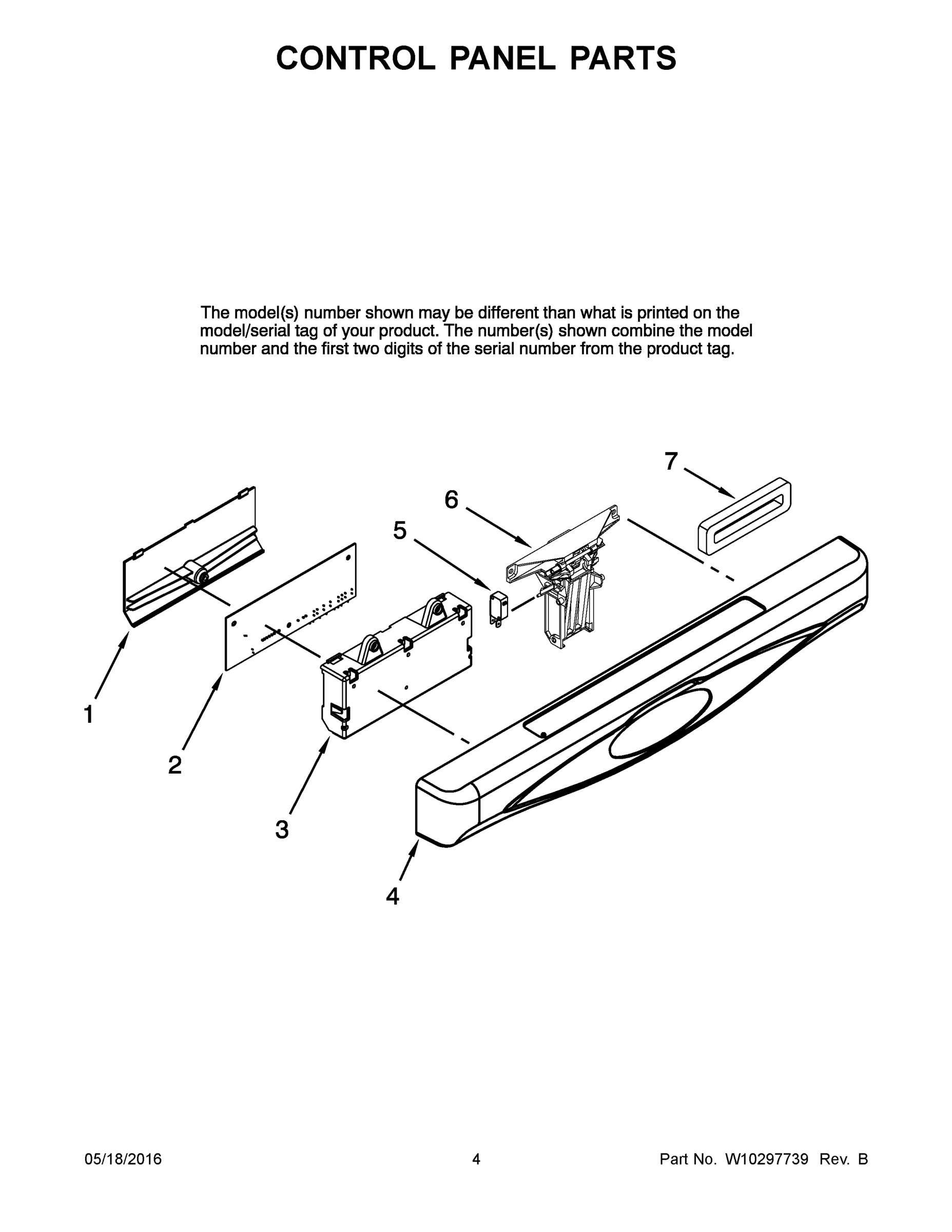 CONTROL PANEL PARTS

The model(s) number shown may be different than what is printed on the model/serial tag of your product. The number(s) shown combine the model number and the first two digits of the serial number from the product tag.

7

6

5

1

2

3

4

05/18/2016

4

Part No. W10297739 Rev. B