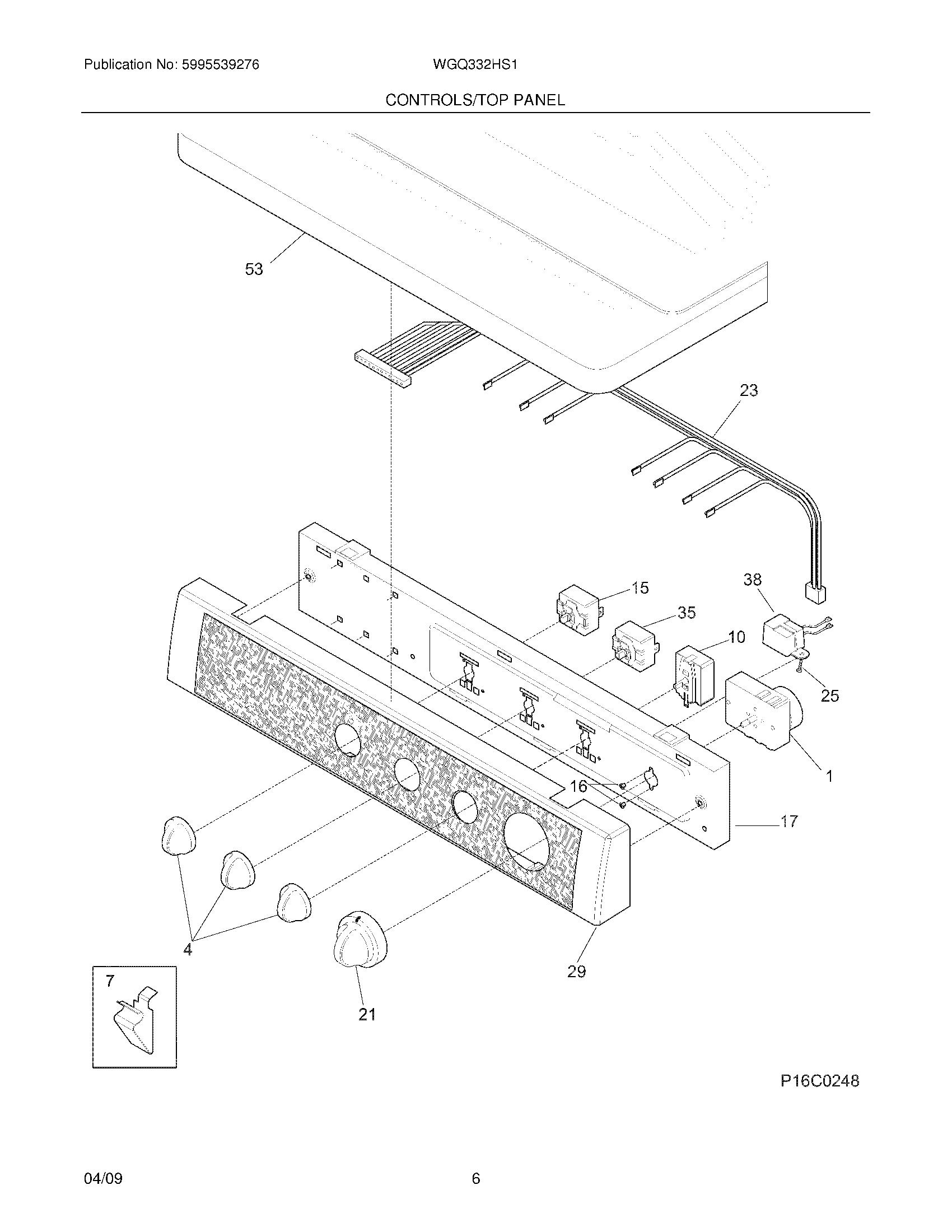 Publication No: 5995539276

WGQ332HS1

CONTROLS/TOP PANEL

53

23

15

38

35

10

25

1

16

17

4

29

7

21

P16C0248

04/09

6