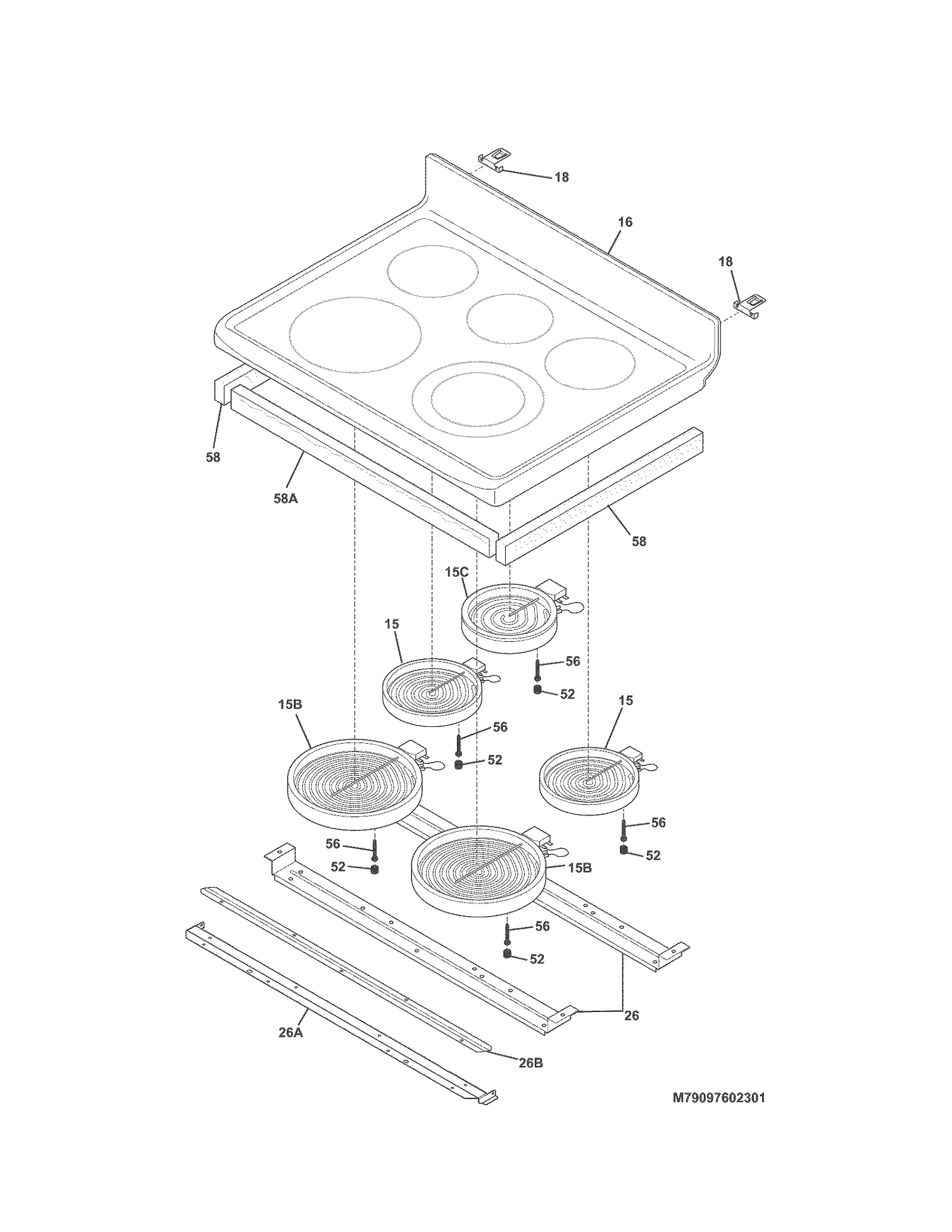 18
16
18
58
58A
58
15C
15
56
52
15B
56
52
15
56
52
56
52
15B
56
52
26
26A
26B
M79097602301