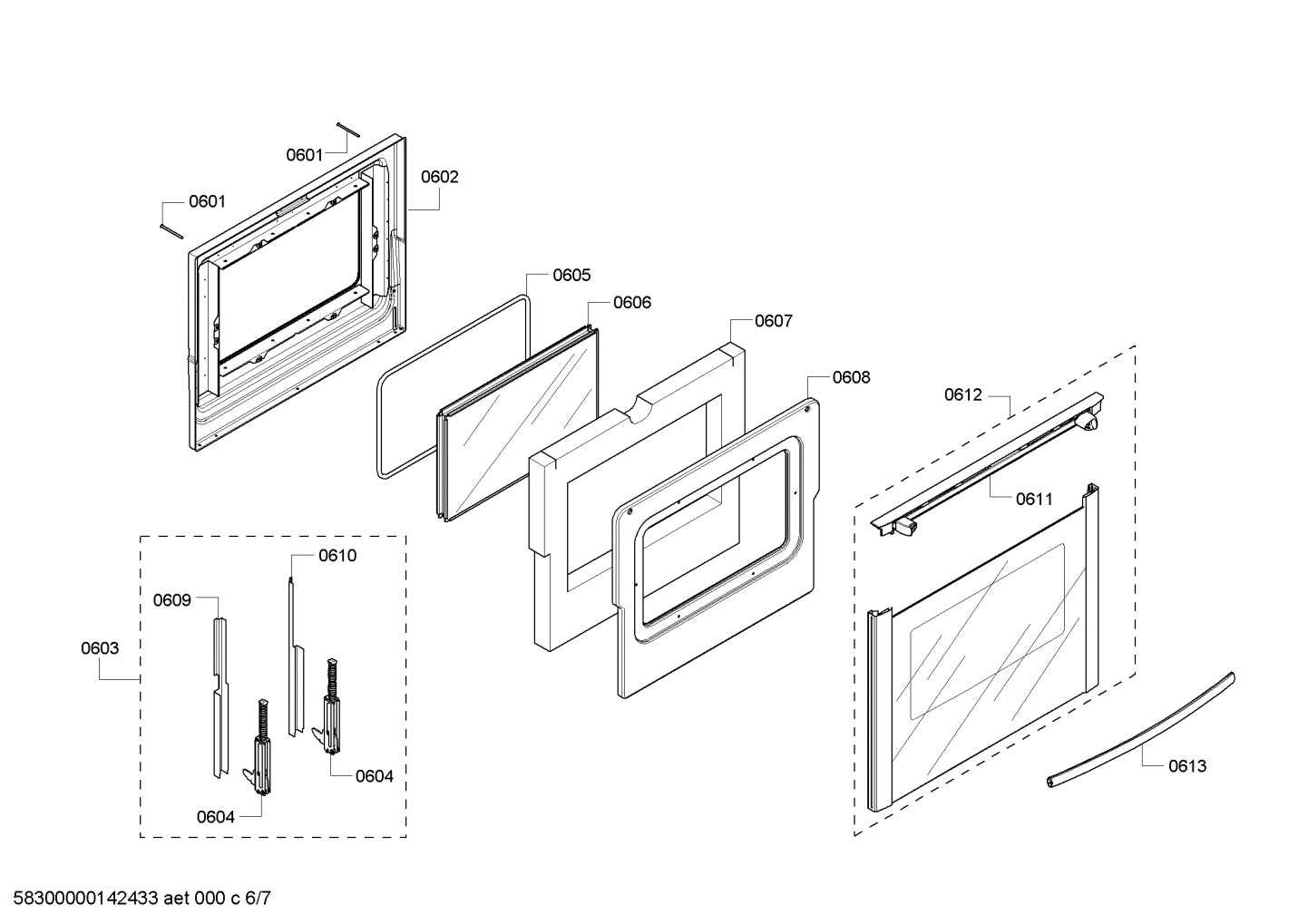 0601
0601
0602
0605
0606
0607
0608
0612
0611
0610
0609
0603
0604
0604
0613

58300000142433 aet 000 c 6/7