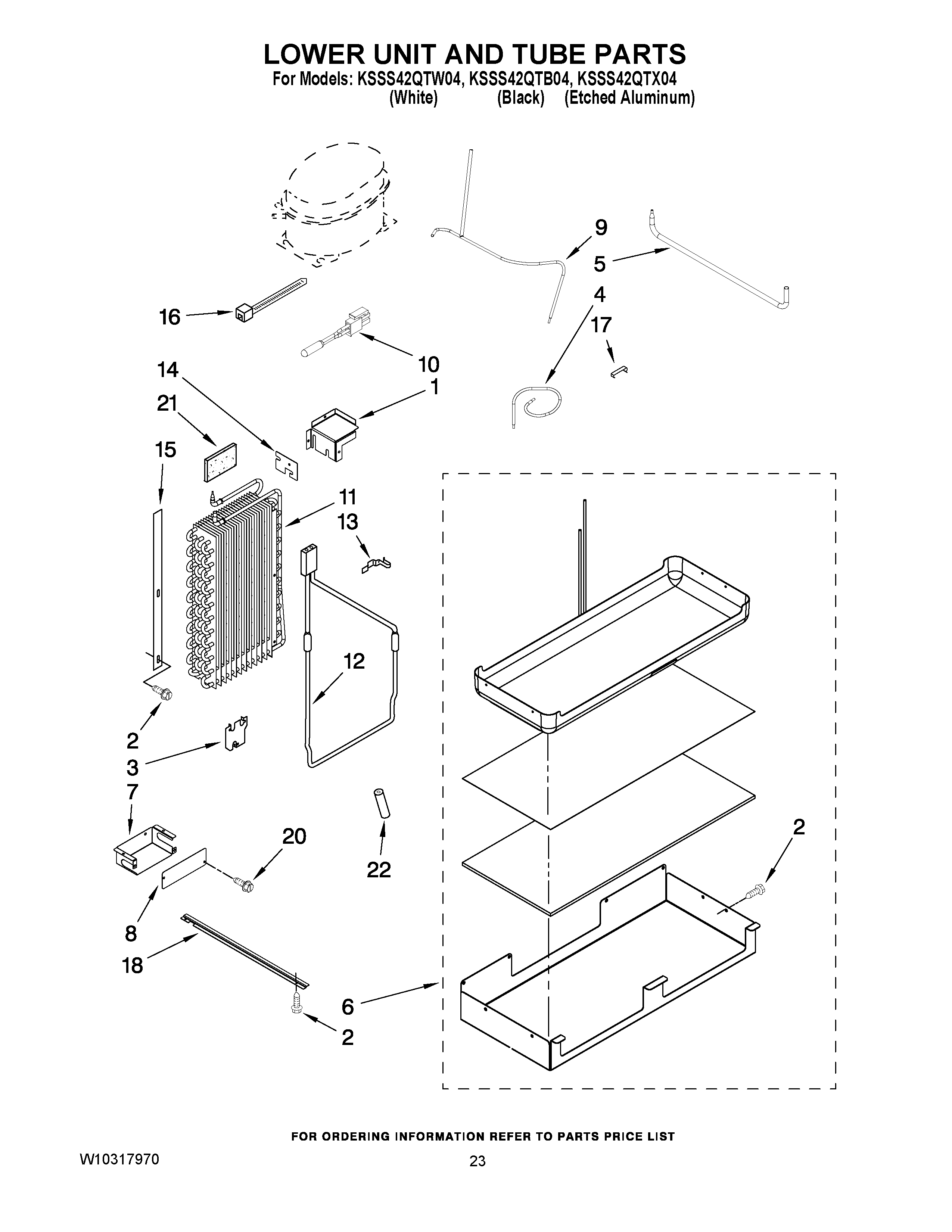 LOWER UNIT AND TUBE PARTS
For Models: KSSS42QTW04, KSSS42QTB04, KSSS42QTX04
(White) (Black) (Etched Aluminum)

9
5
4
17
16
10
1
14
21
15
11
13
12
2
3
7
20
22
2
8
18
6
2

FOR ORDERING INFORMATION REFER TO PARTS PRICE LIST

W10317970

23