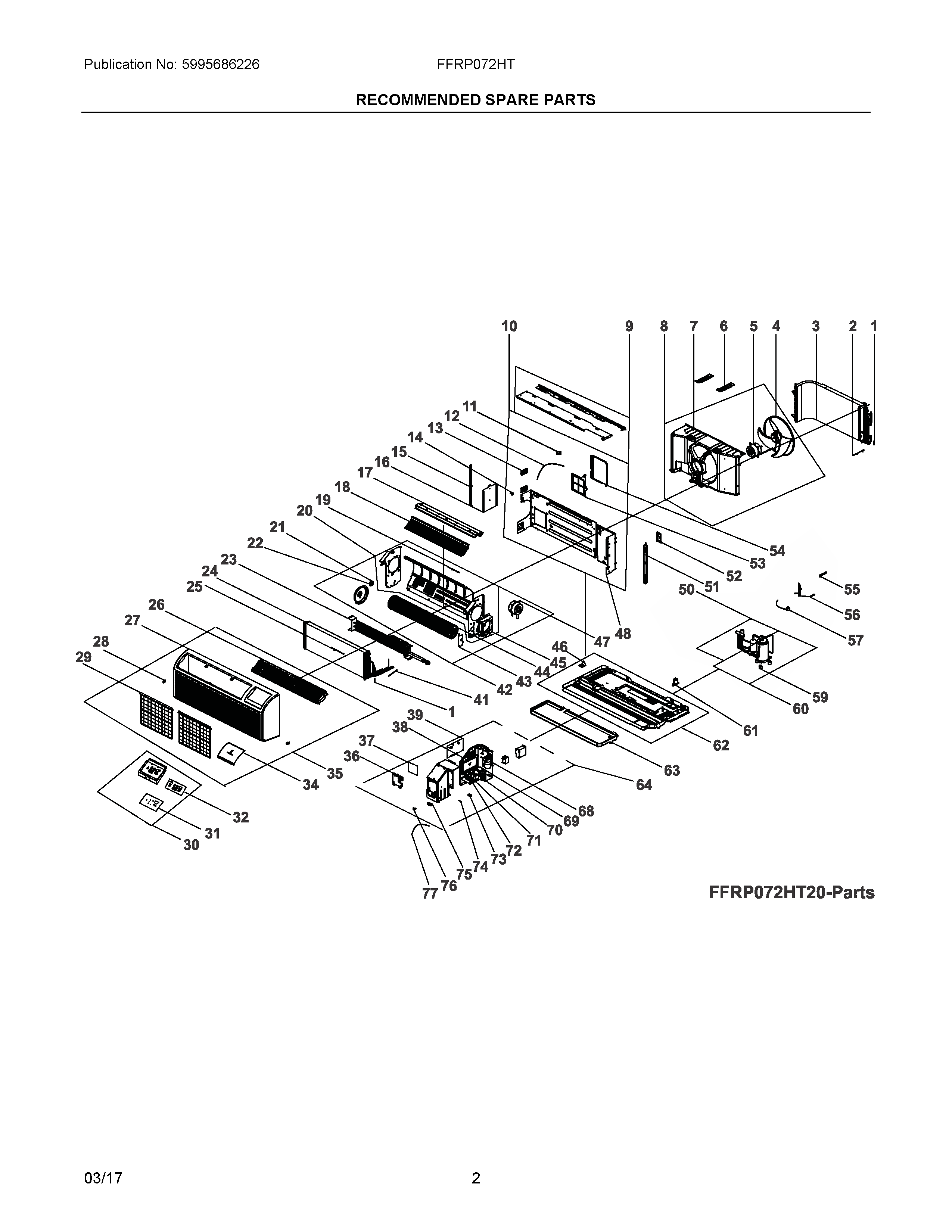 Publication No: 5995686226

FFRP072HT

RECOMMENDED SPARE PARTS

10 9 8 7 6 5 4 3 2 1

11
12
13
14
15
16
17
18
19
20
21
22
23
24
25
26
27
28
29

54
53
52
51
50
55
56
57
48
47
46
45
44
43
42
41
1
59
60
61
62
63
64
39
38
37
36
35
34
32
31
30
68
69
70
71
72
73
74
75
76
77

FFRP072HT20-Parts

03/17

2