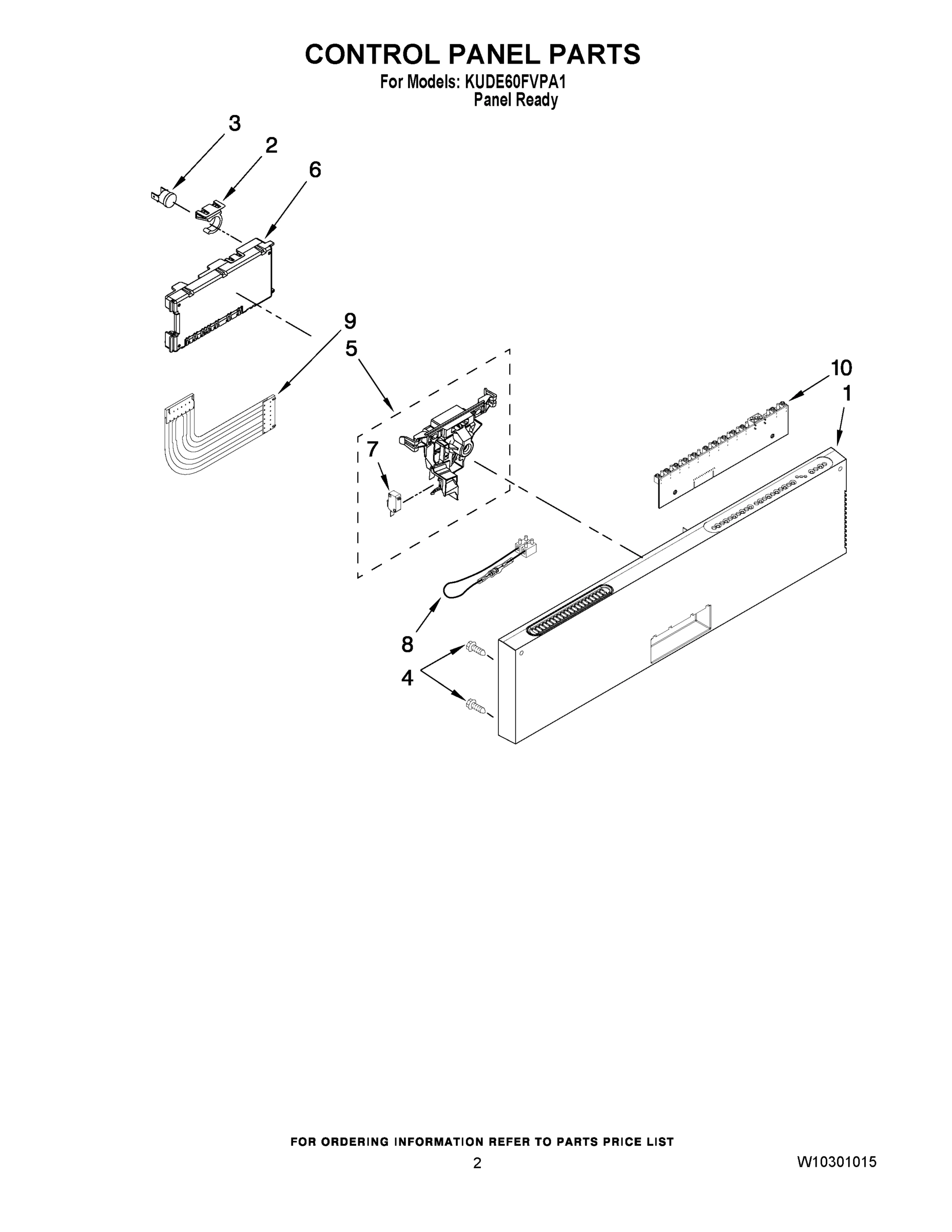 CONTROL PANEL PARTS

For Models: KUDE60FVPA1
Panel Ready

3
2
6
9
5
10
1
7
8
4

FOR ORDERING INFORMATION REFER TO PARTS PRICE LIST

2

W10301015