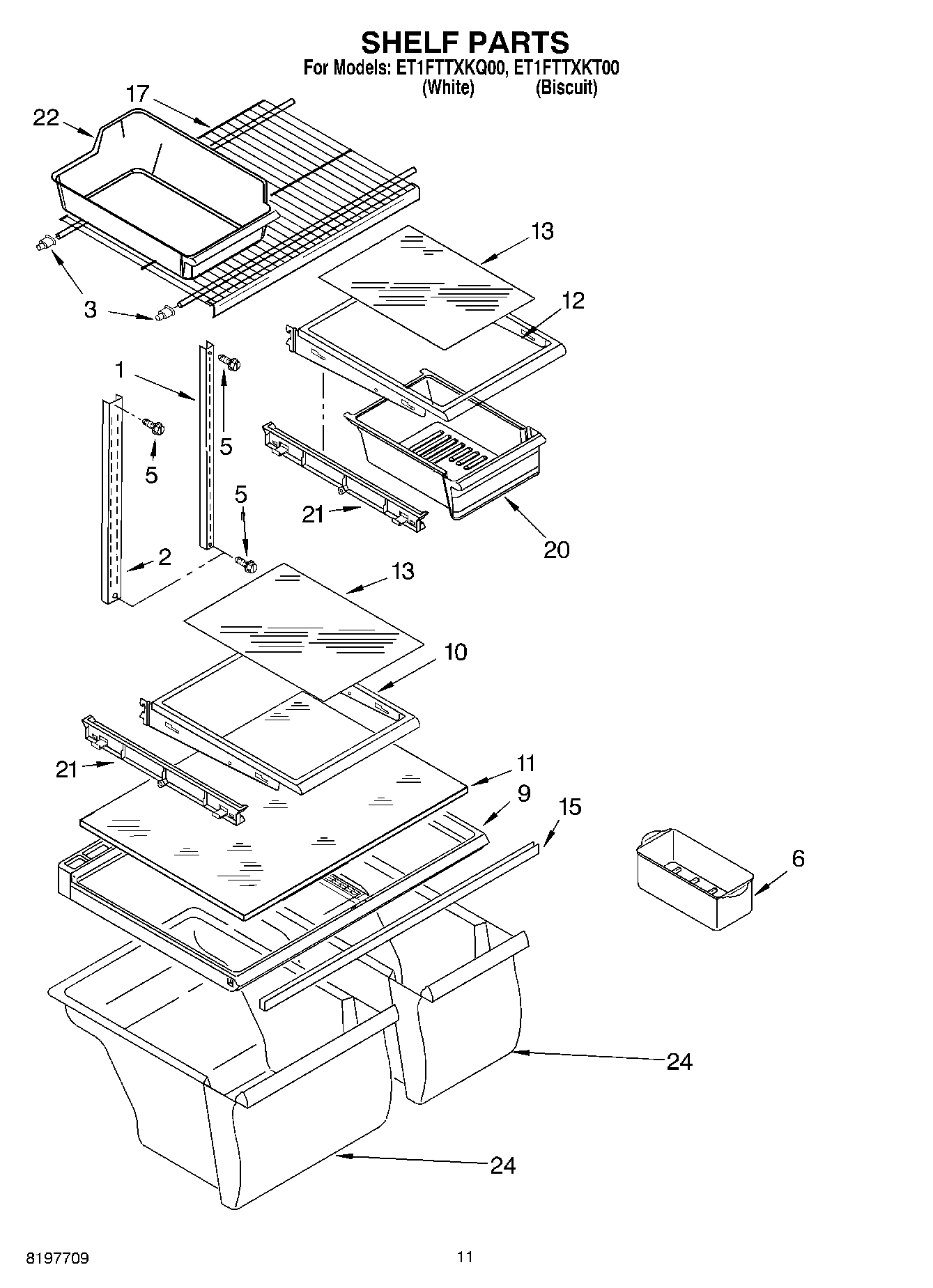 SHELF PARTS
For Models: ET1FTTXKQ00, ET1FTTXKT00
(White) (Biscuit)

17
22
13
12
3
1
5
5
5
21
20
2
13
10
21
11
9
15
6
24
24

8197709

11