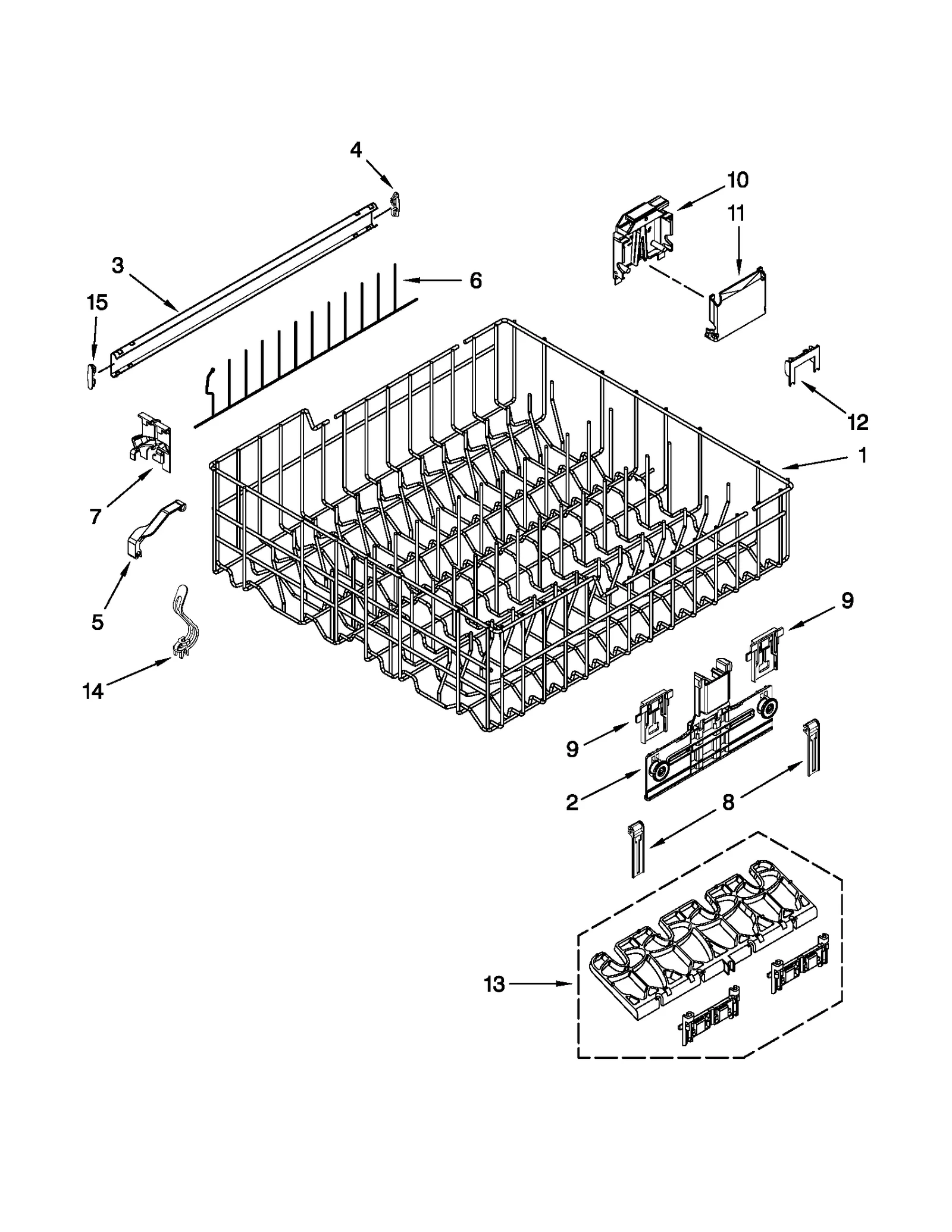 4
10
11
3
6
15
12
1
7
5
9
14
9
2
8
13