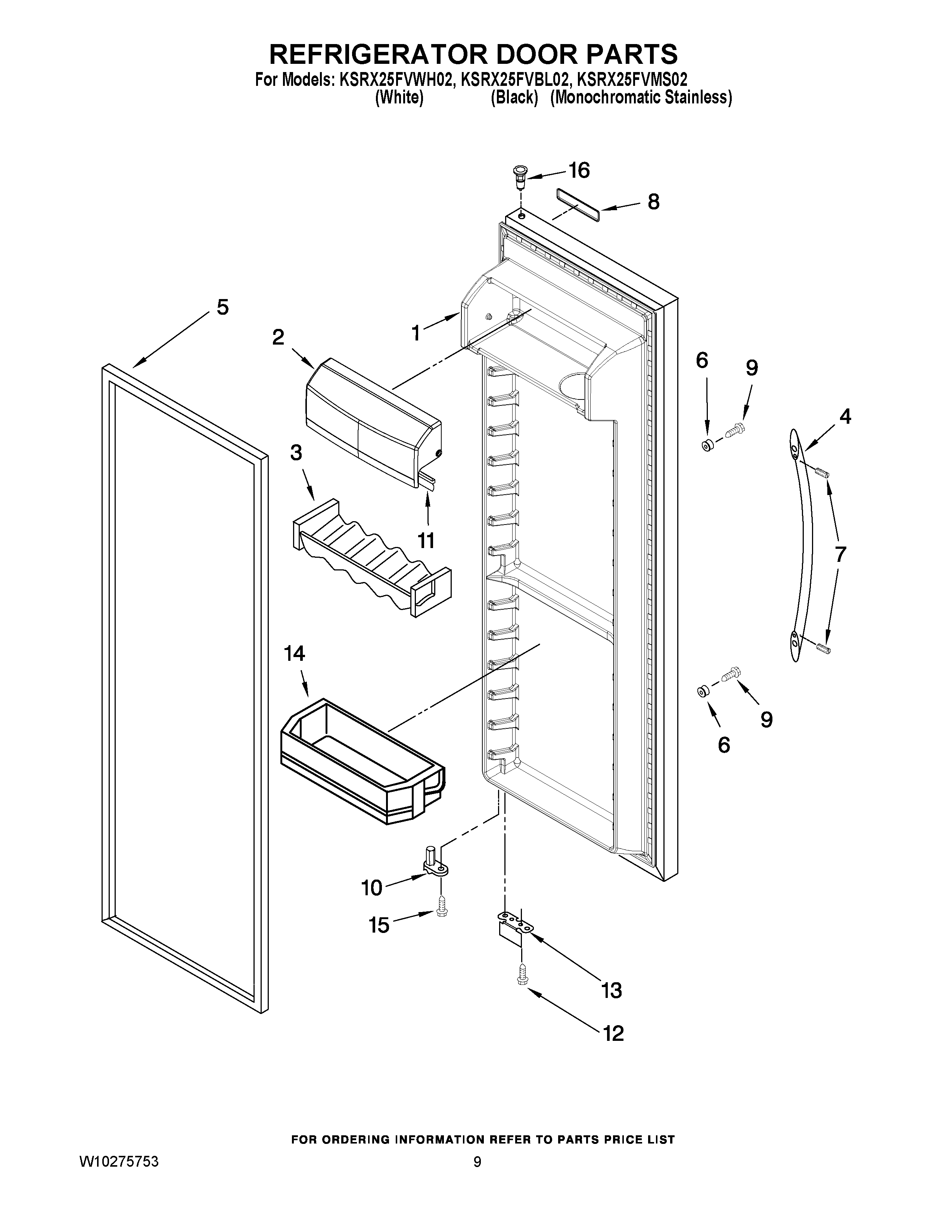 REFRIGERATOR DOOR PARTS
For Models: KSRX25FVWH02, KSRX25FVBL02, KSRX25FVMS02
(White) (Black) (Monochromatic Stainless)

16
8
5
2
1
6
9
4
3
11
7
14
9
6
10
15
13
12

FOR ORDERING INFORMATION REFER TO PARTS PRICE LIST
W10275753
9