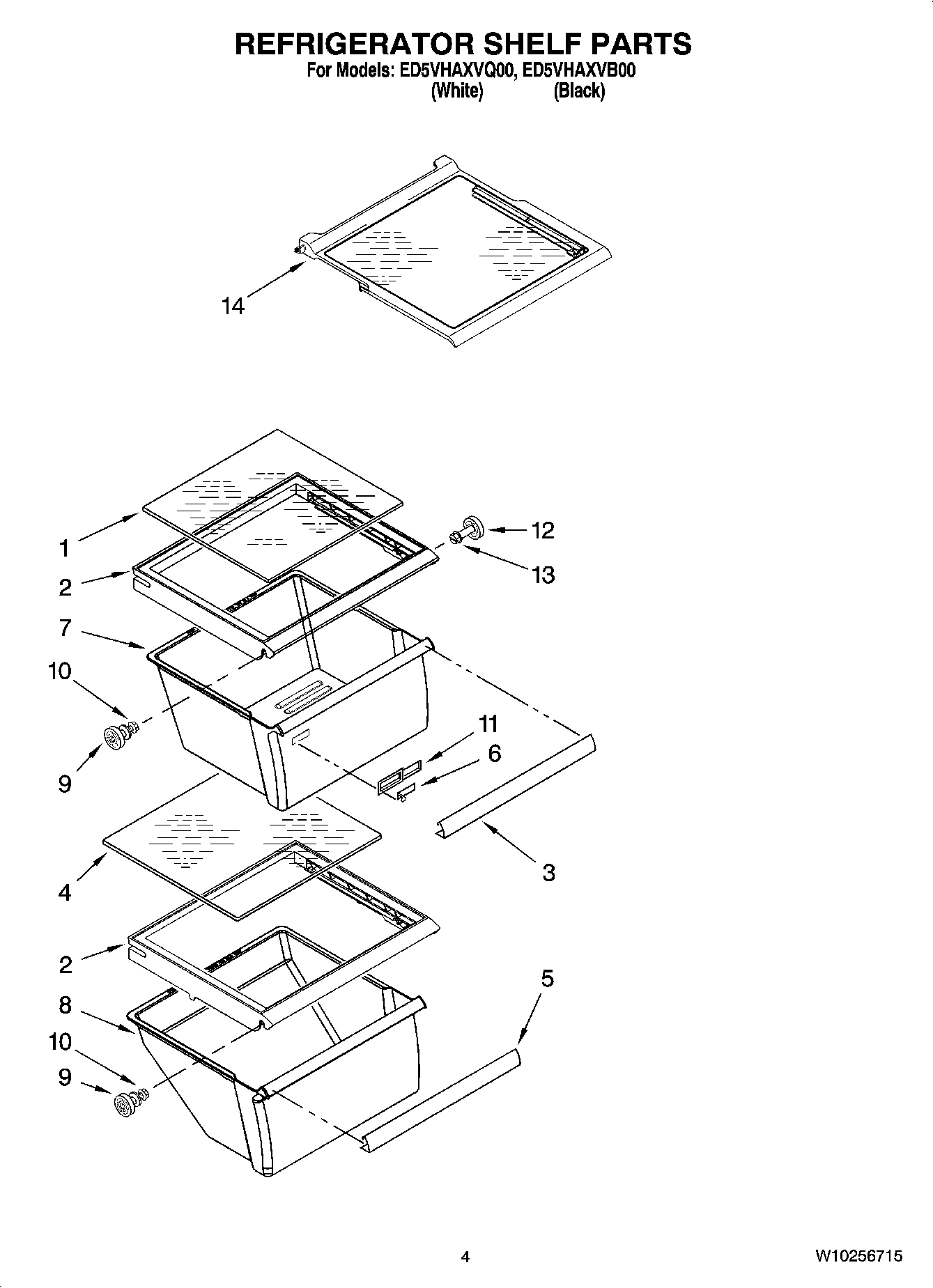 REFRIGERATOR SHELF PARTS
For Models: ED5VHAXVQ00, ED5VHAXVB00
(White) (Black)

14

1
2
7
10
9
12
13
11
6
3
4
2
8
10
9
5

4

W10256715