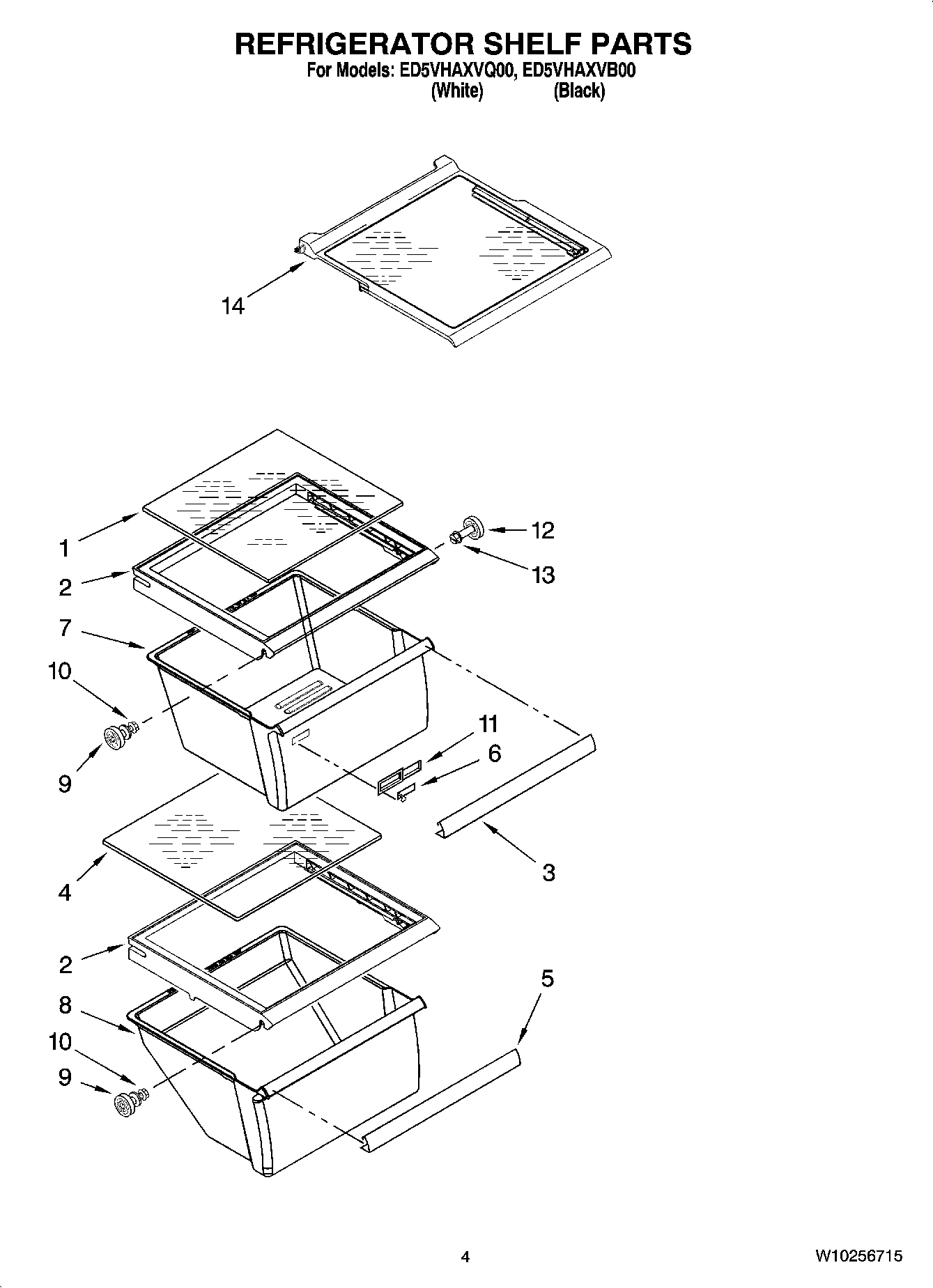 REFRIGERATOR SHELF PARTS
For Models: ED5VHAXVQ00, ED5VHAXVB00
(White) (Black)

14

1
2
7
10
9
12
13
11
6
3
4
2
8
10
9
5

4

W10256715