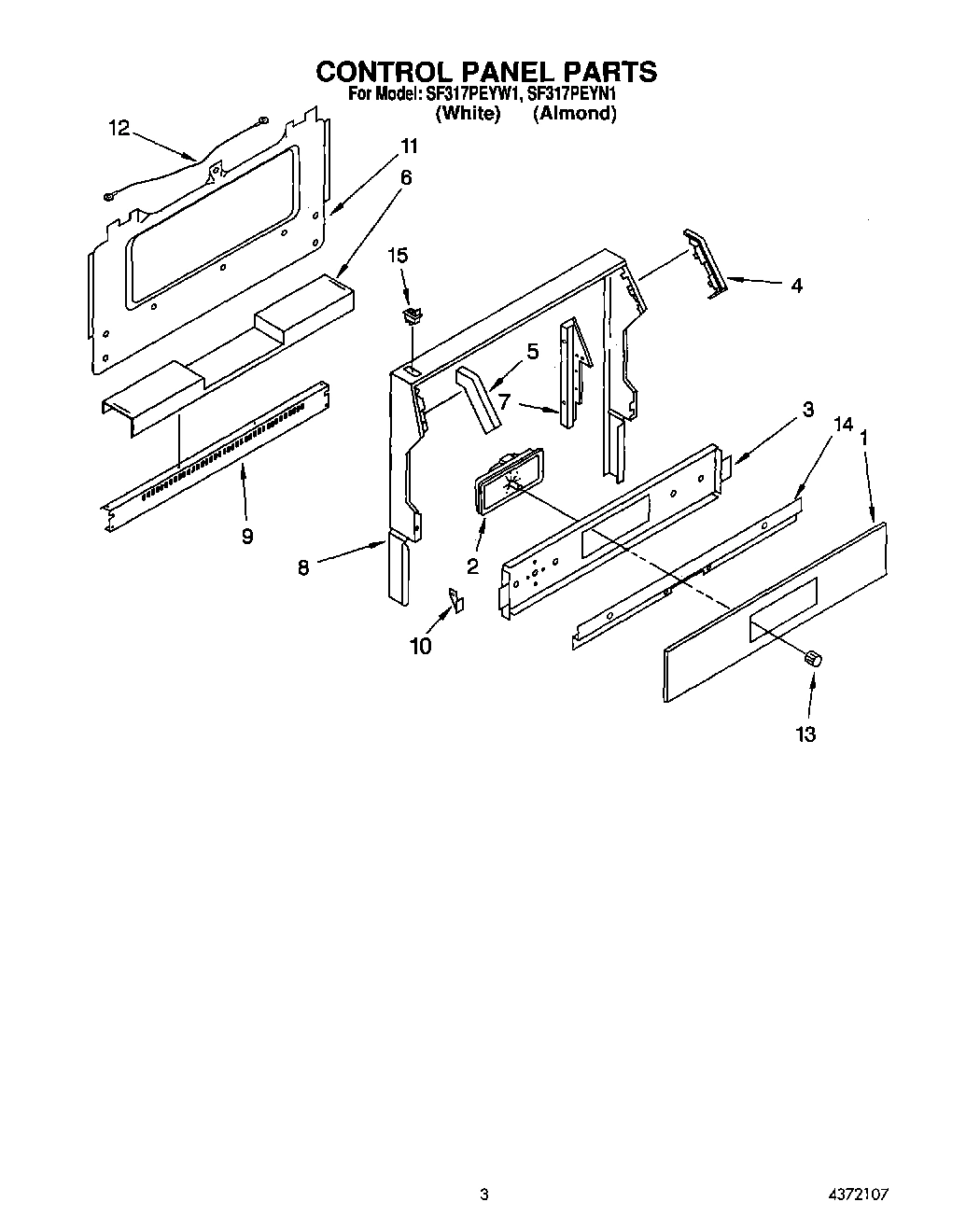 CONTROL PANEL PARTS
For Model: SF317PEYW1, SF317PEYN1
(White) (Almond)

12
11
6
15
4
5
7
3
14
1
9
8
2
10
13

3
4372107