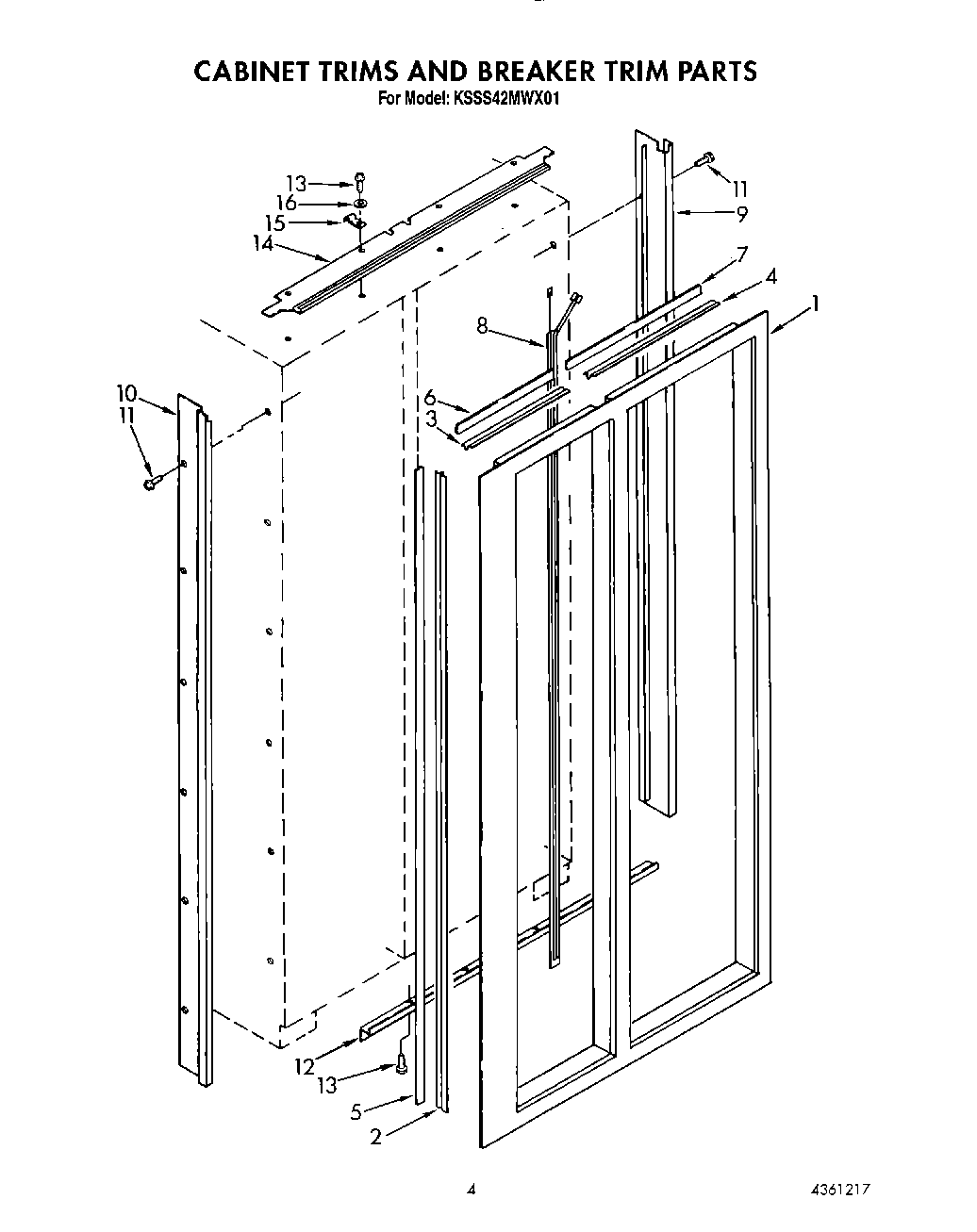 CABINET TRIMS AND BREAKER TRIM PARTS
For Model: KSSS42MWX01

13
16
15
14
11
9
7
4
1
8
6
3
10
11
12
13
5
2

4

4361217