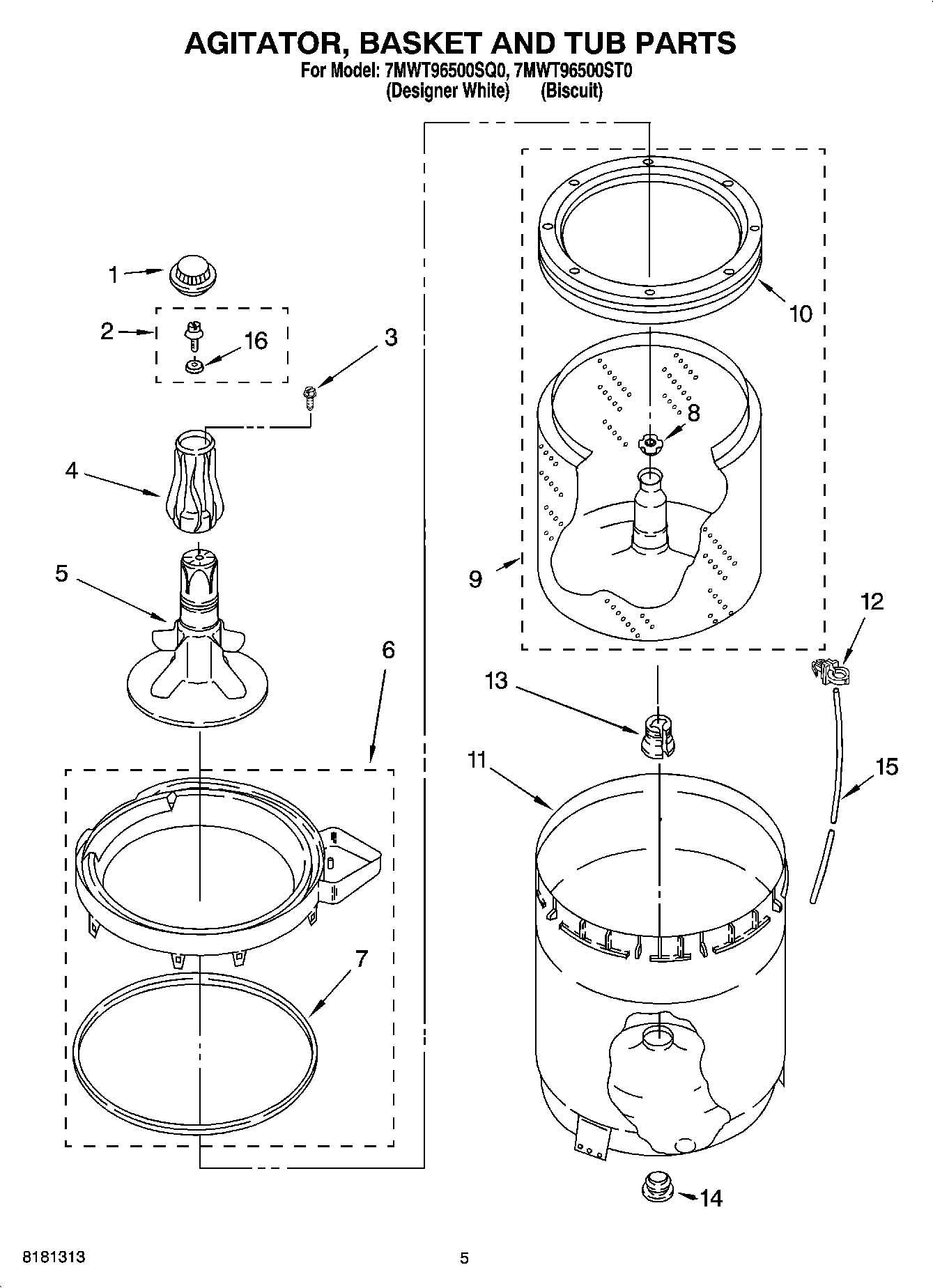 AGITATOR, BASKET AND TUB PARTS
For Model: 7MWT96500SQ0, 7MWT96500ST0
(Designer White) (Biscuit)

1
2
16
3
4
5
6
7
10
8
9
12
13
11
15
14

8181313

5