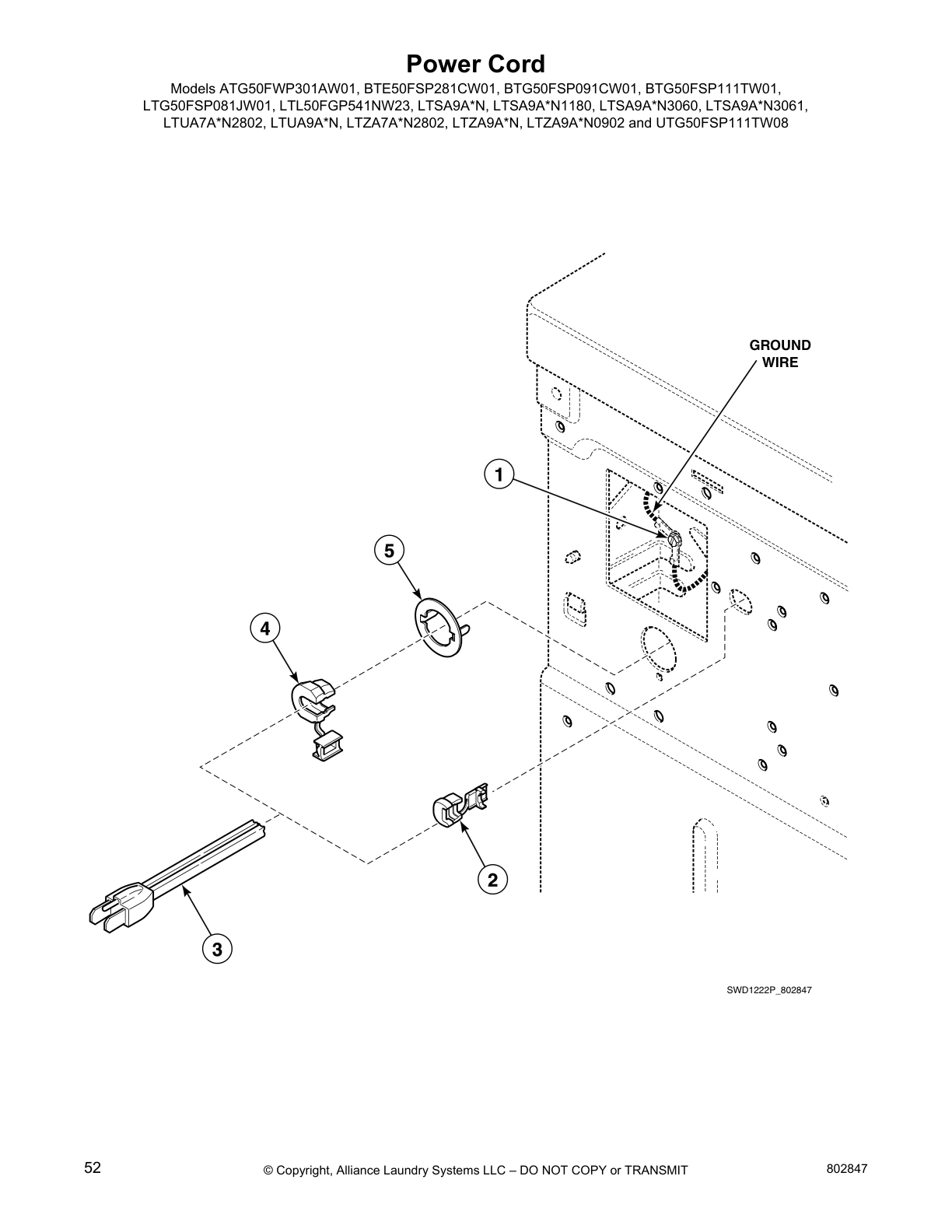 Power Cord

Models ATG50FWP301AW01, BTE50FSP281CW01, BTG50FSP091CW01, BTG50FSP111TW01, LTG50FSP081JW01, LTL50FGP541NW23, LTSA9A*N, LTSA9A*N1180, LTSA9A*N3060, LTSA9A*N3061, LTUA7A*N2802, LTUA9A*N, LTZA7A*N2802, LTZA9A*N, LTZA9A*N0902 and UTG50FSP111TW08

GROUND WIRE

1

5

4

2

3

SWD1222P_802847

52

© Copyright, Alliance Laundry Systems LLC – DO NOT COPY or TRANSMIT

802847