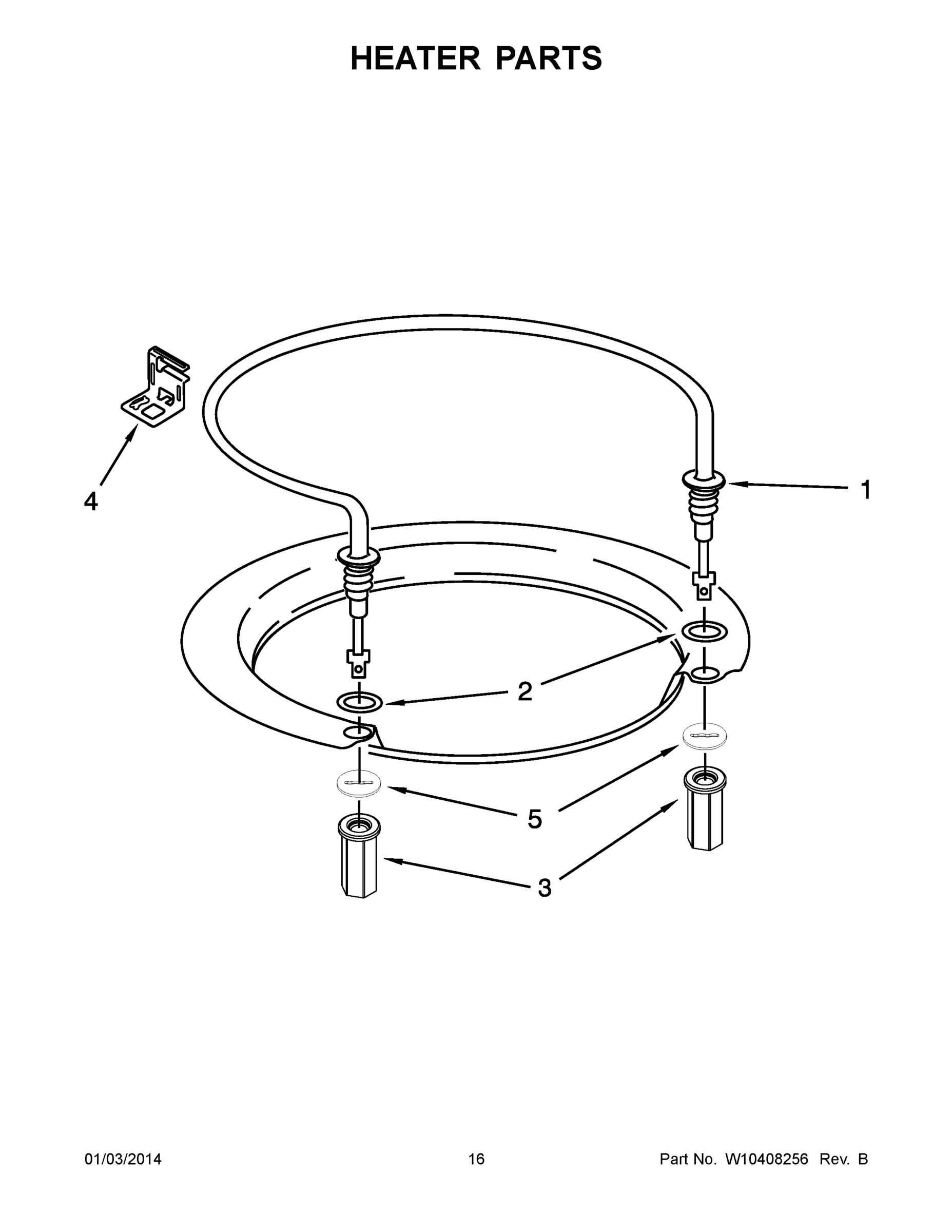 HEATER PARTS

4

1

2

5

3

01/03/2014

16

Part No. W10408256 Rev. B