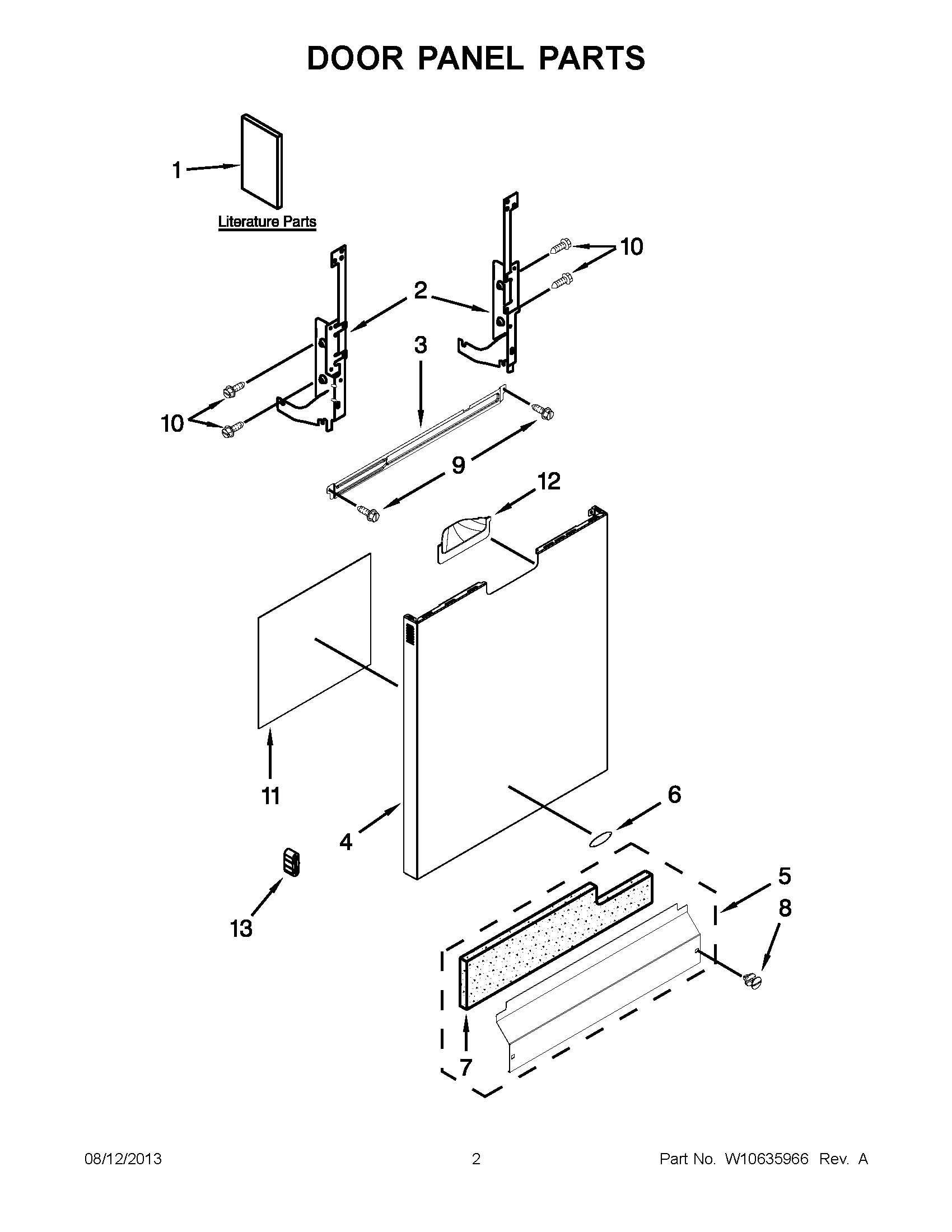 DOOR PANEL PARTS

1

Literature Parts

10

2

3

10

9

12

11

6

4

5

8

13

7

08/12/2013

2

Part No. W10635966 Rev. A