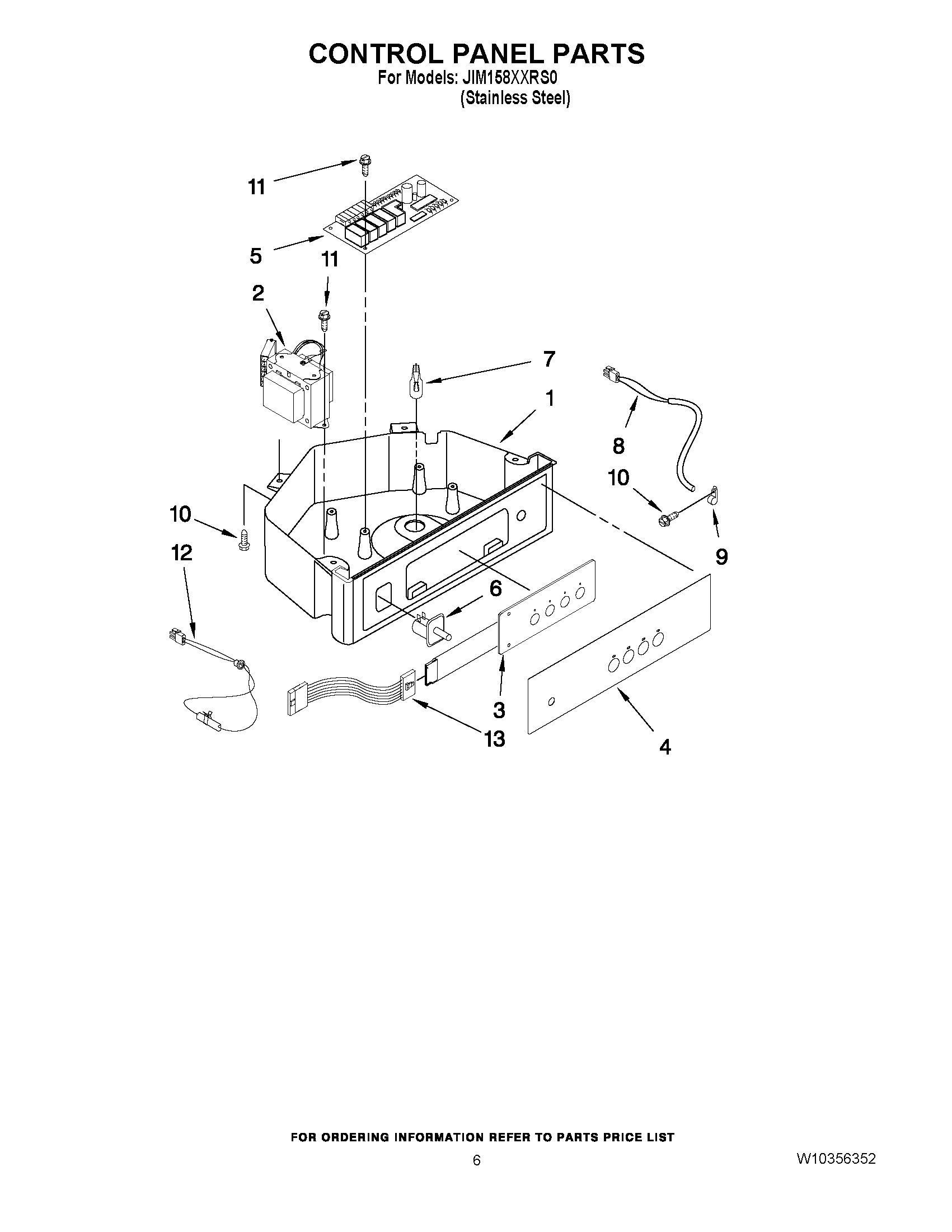 CONTROL PANEL PARTS
For Models: JIM158XXRS0
(Stainless Steel)

11
5
11
2
7
1
8
10
10
12
9
6
3
13
4

FOR ORDERING INFORMATION REFER TO PARTS PRICE LIST
6
W10356352