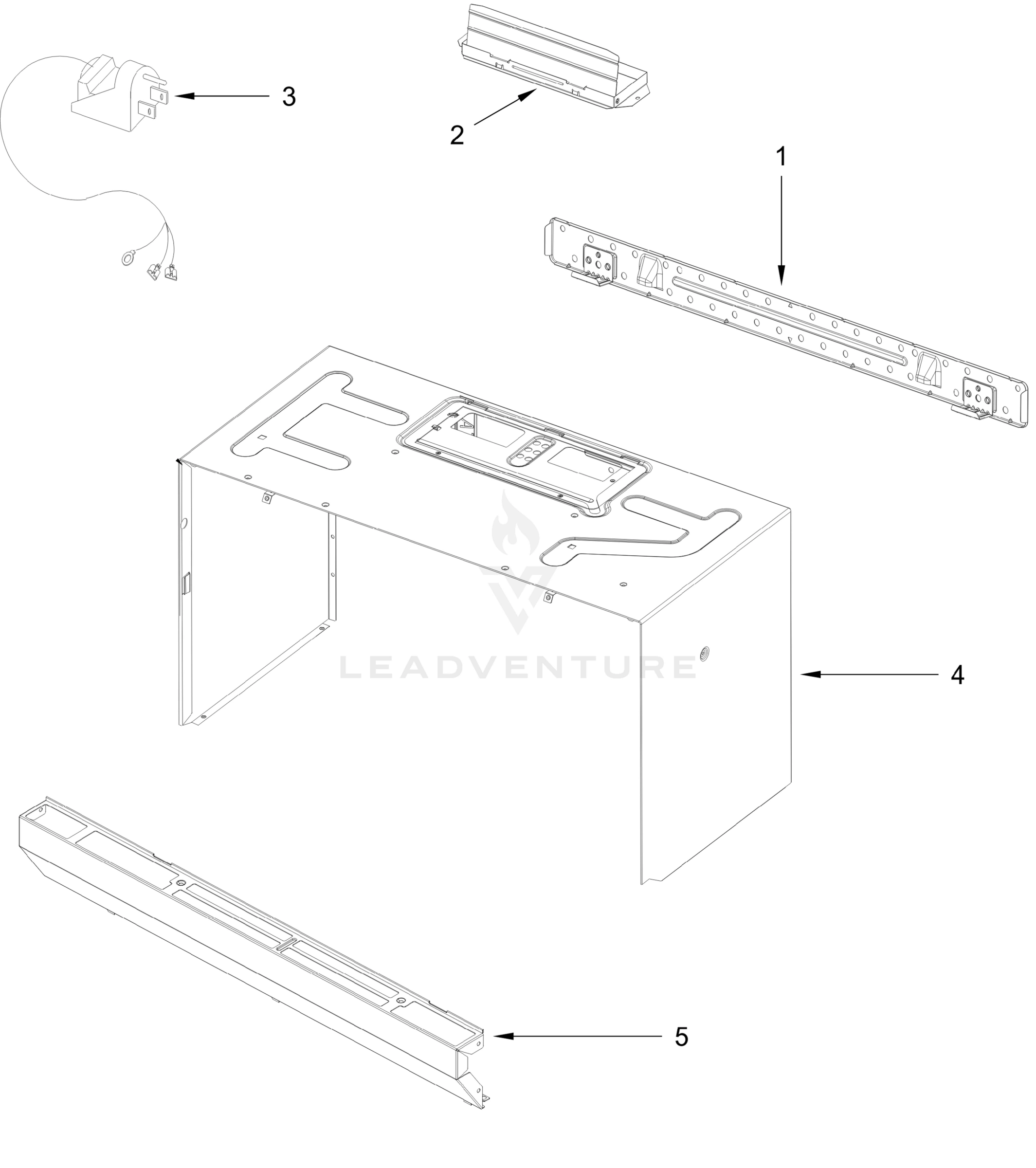 3

2

1

LEADVENTURE

4

5