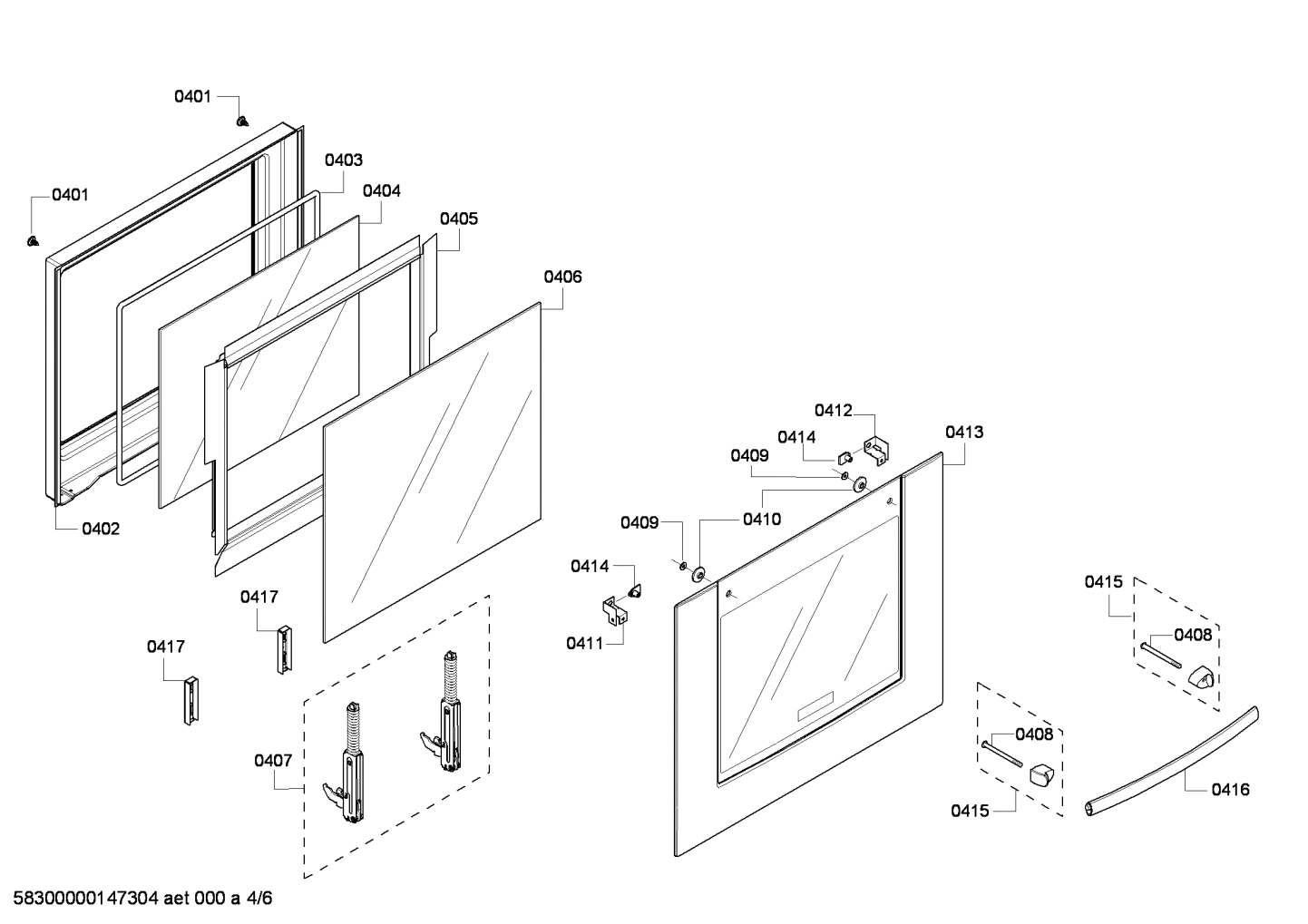 0401
0401
0403
0404
0405
0406
0402
0417
0417
0407
0412
0414
0413
0409
0410
0409
0410
0414
0411
0415
0408
0408
0415
0416

58300000147304 aet 000 a 4/6