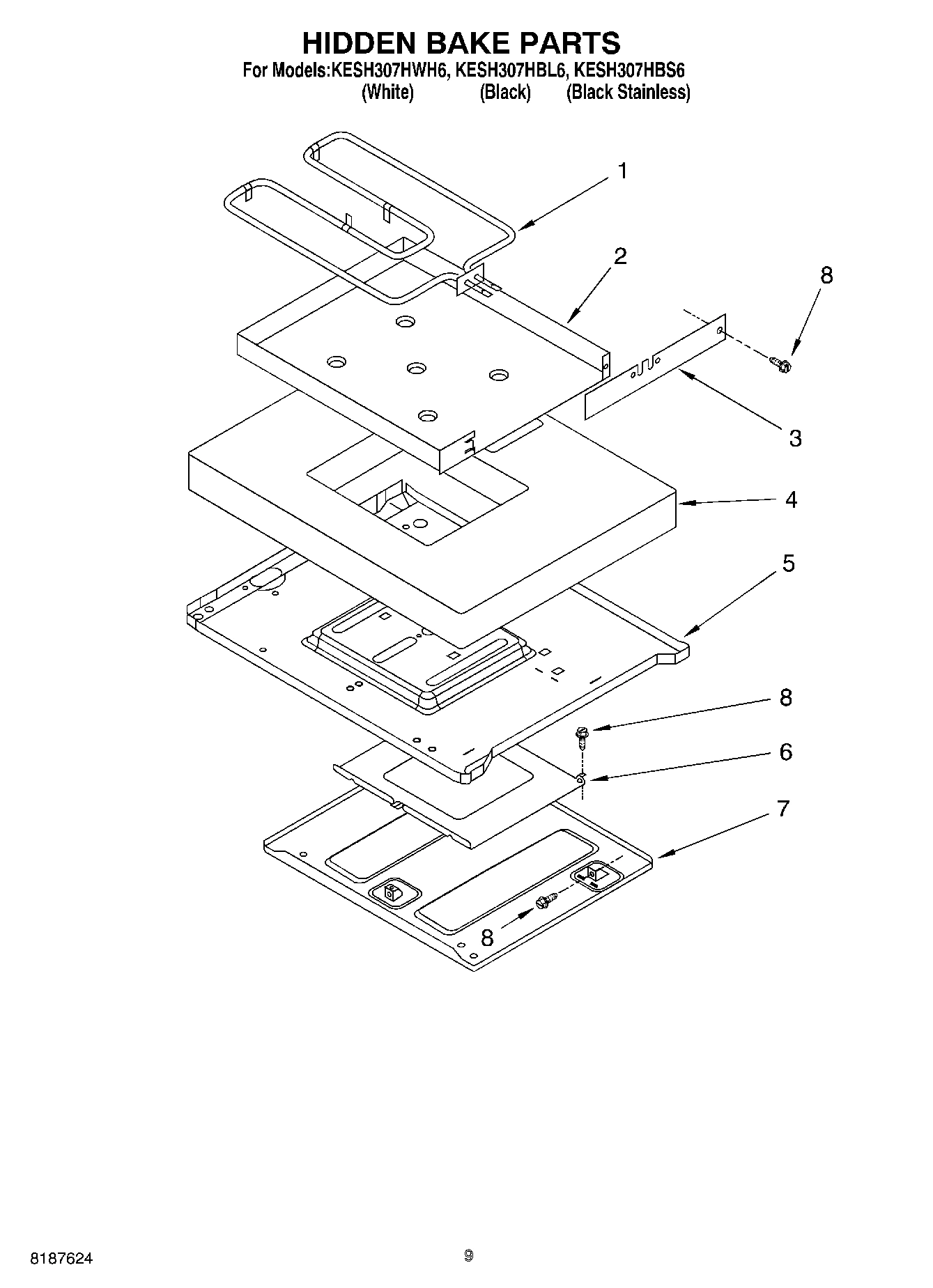 HIDDEN BAKE PARTS
For Models:KESH307HWH6, KESH307HBL6, KESH307HBS6
(White) (Black) (Black Stainless)

1
2
8
3
4
5
8
6
7
8

8187624

9