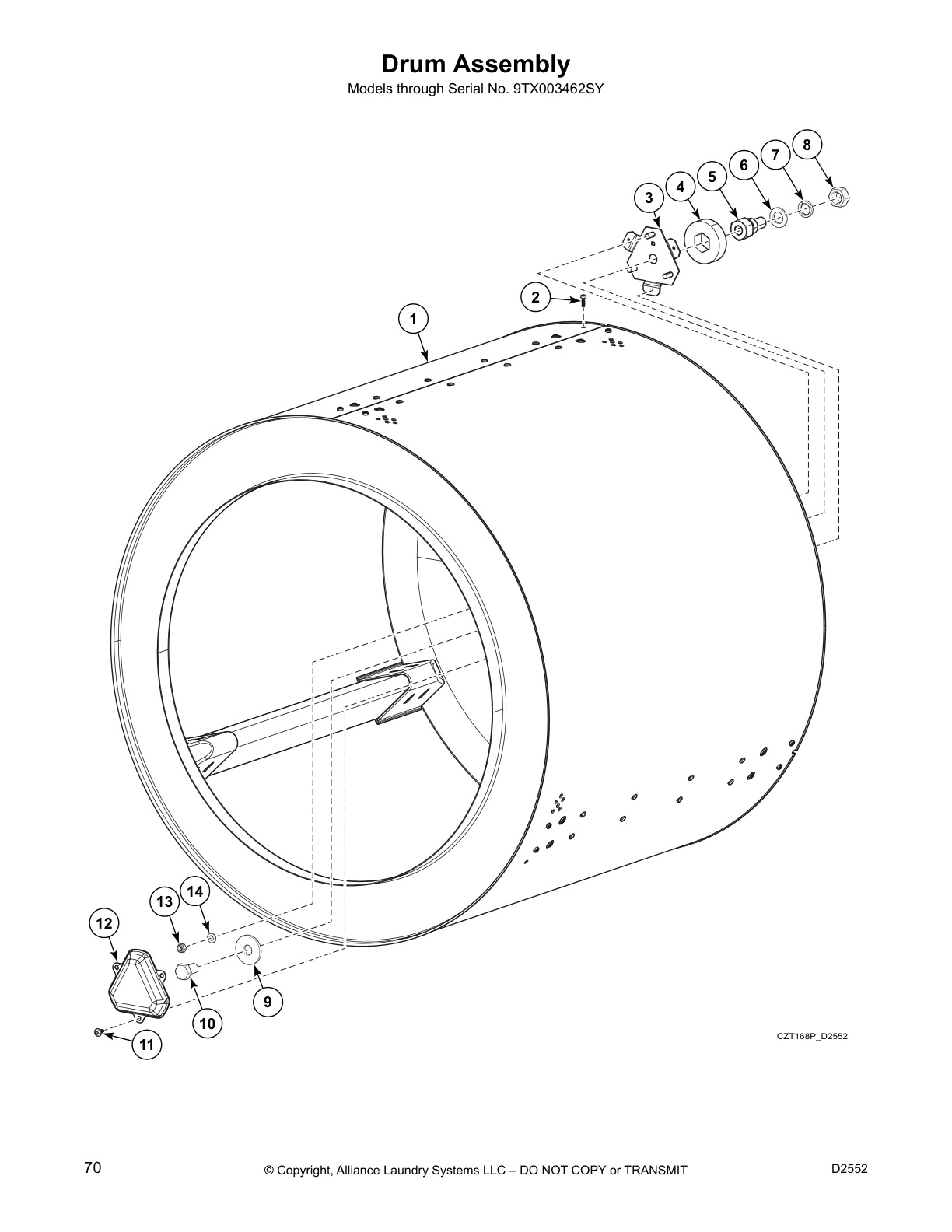 Drum Assembly
Models through Serial No. 9TX003462SY

8
7
6
5
4
3
2
1

14
13
12
9
10
11

CZT168P_D2552

70 © Copyright, Alliance Laundry Systems LLC – DO NOT COPY or TRANSMIT D2552