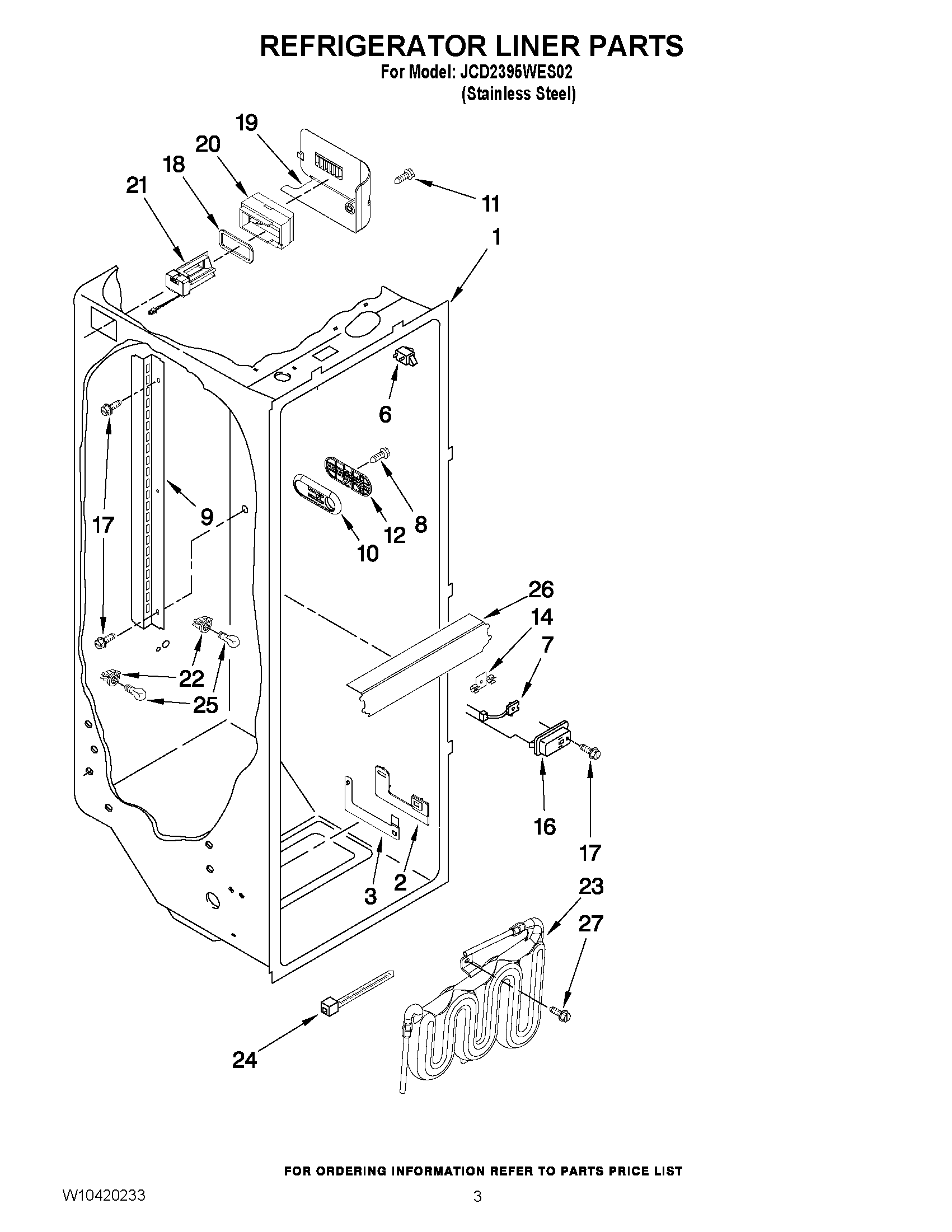 REFRIGERATOR LINER PARTS
For Model: JCD2395WES02
(Stainless Steel)

19
20
18
21
11
1
6
17
9
8
12
10
26
14
7
22
25
16
17
3
2
23
27
24

FOR ORDERING INFORMATION REFER TO PARTS PRICE LIST

W10420233
3