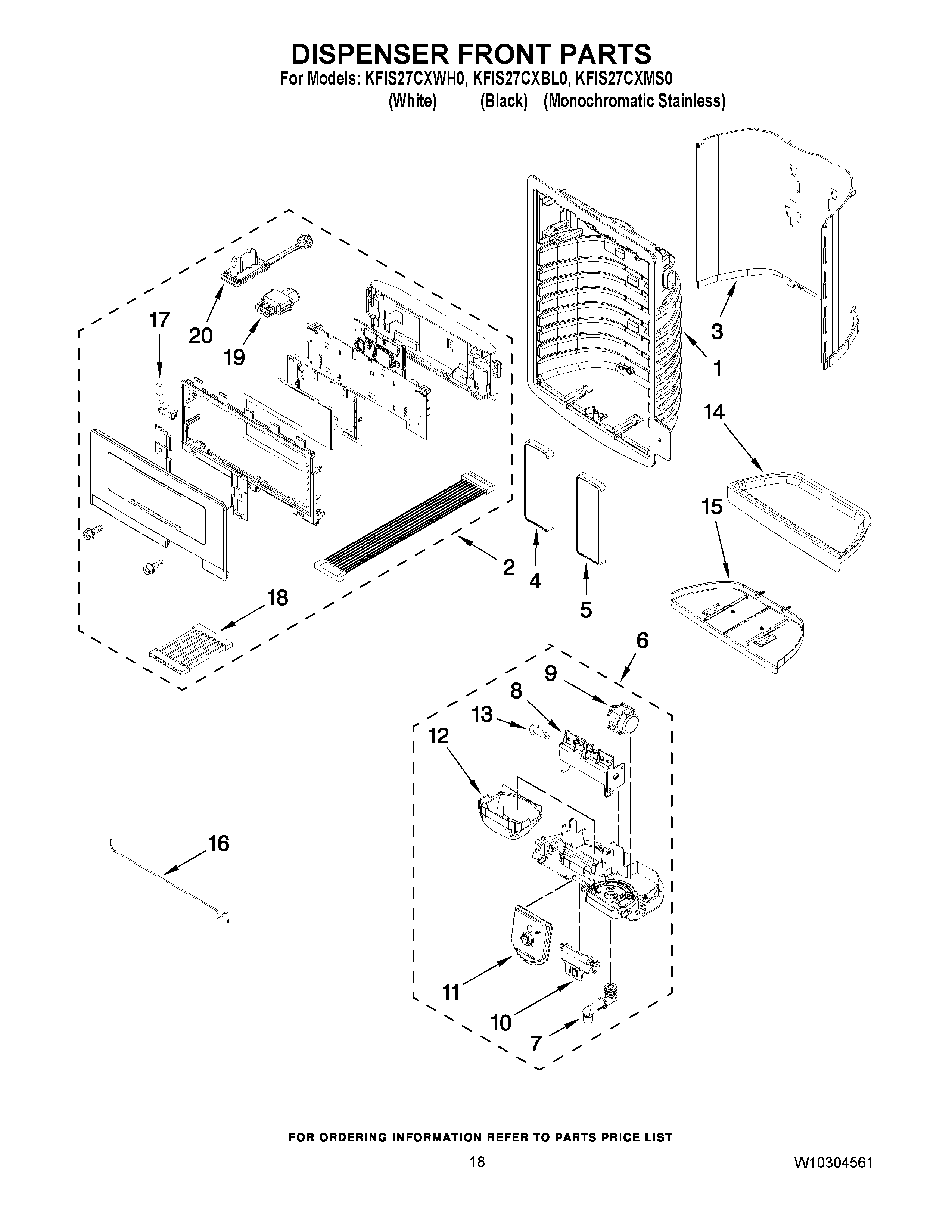 DISPENSER FRONT PARTS
For Models: KFIS27CXWH0, KFIS27CXBL0, KFIS27CXMS0
(White) (Black) (Monochromatic Stainless)

17
20
19
3
1
14
15
2
4
5
18
6
9
8
13
12
16
11
10
7

FOR ORDERING INFORMATION REFER TO PARTS PRICE LIST

18

W10304561